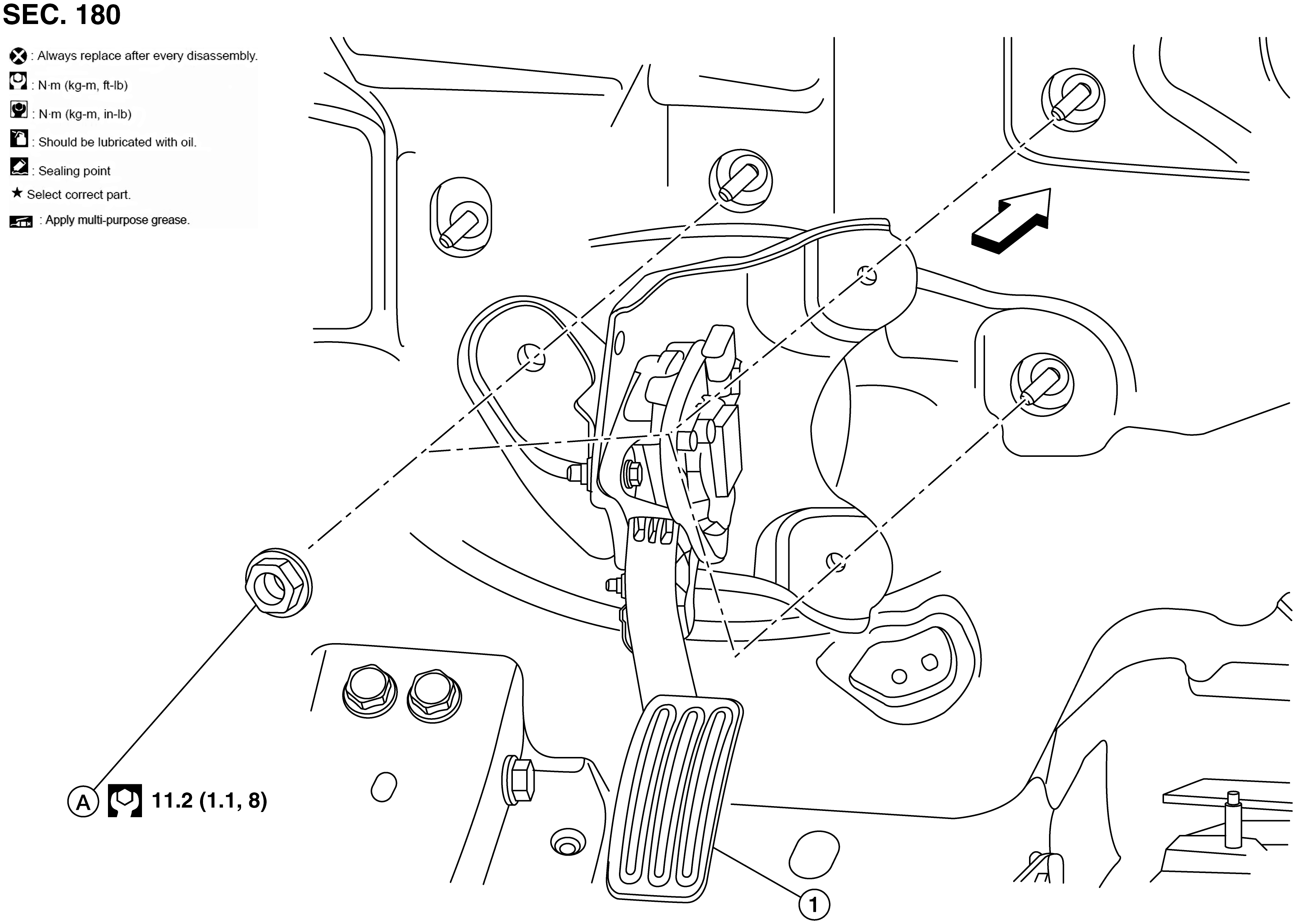 SEC. 180

: Always replace after every disassembly.
: N·m (kg-m, ft-lb)
: N·m (kg-m, in-lb)
: Should be lubricated with oil.
: Sealing point
★ Select correct part.
: Apply multi-purpose grease.

A 11.2 (1.1, 8)

1