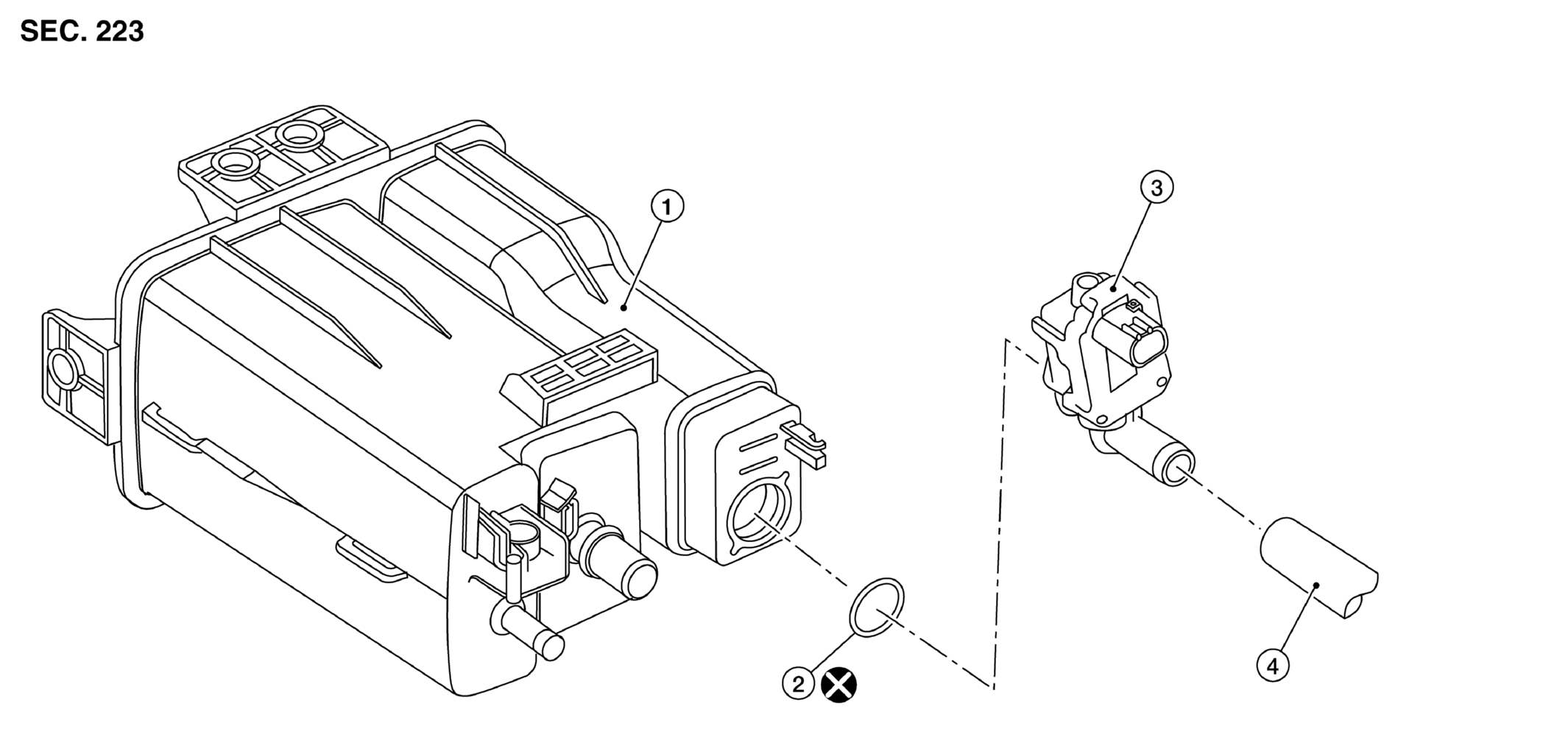 SEC. 223

1

3

2

4