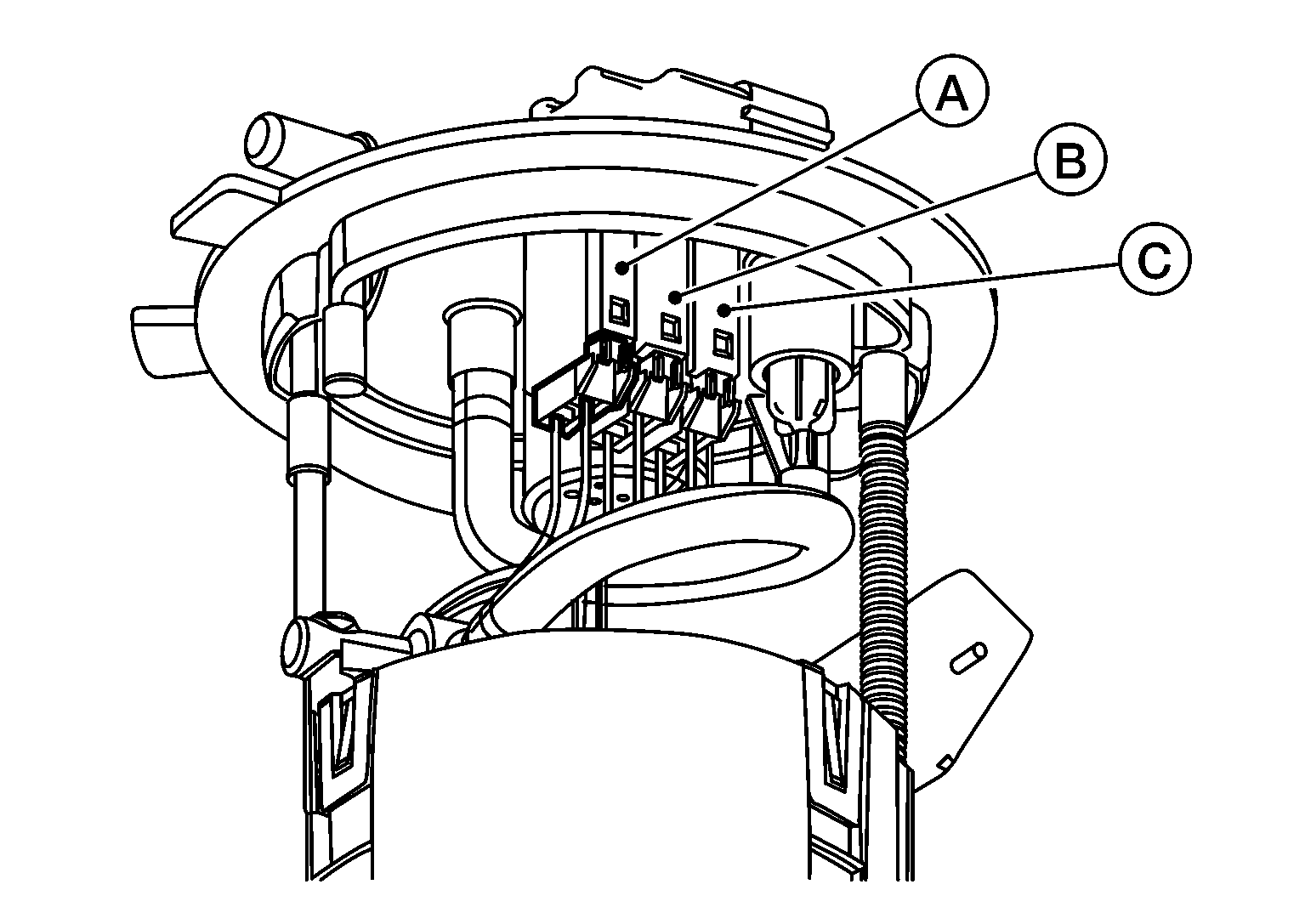 A
B
C