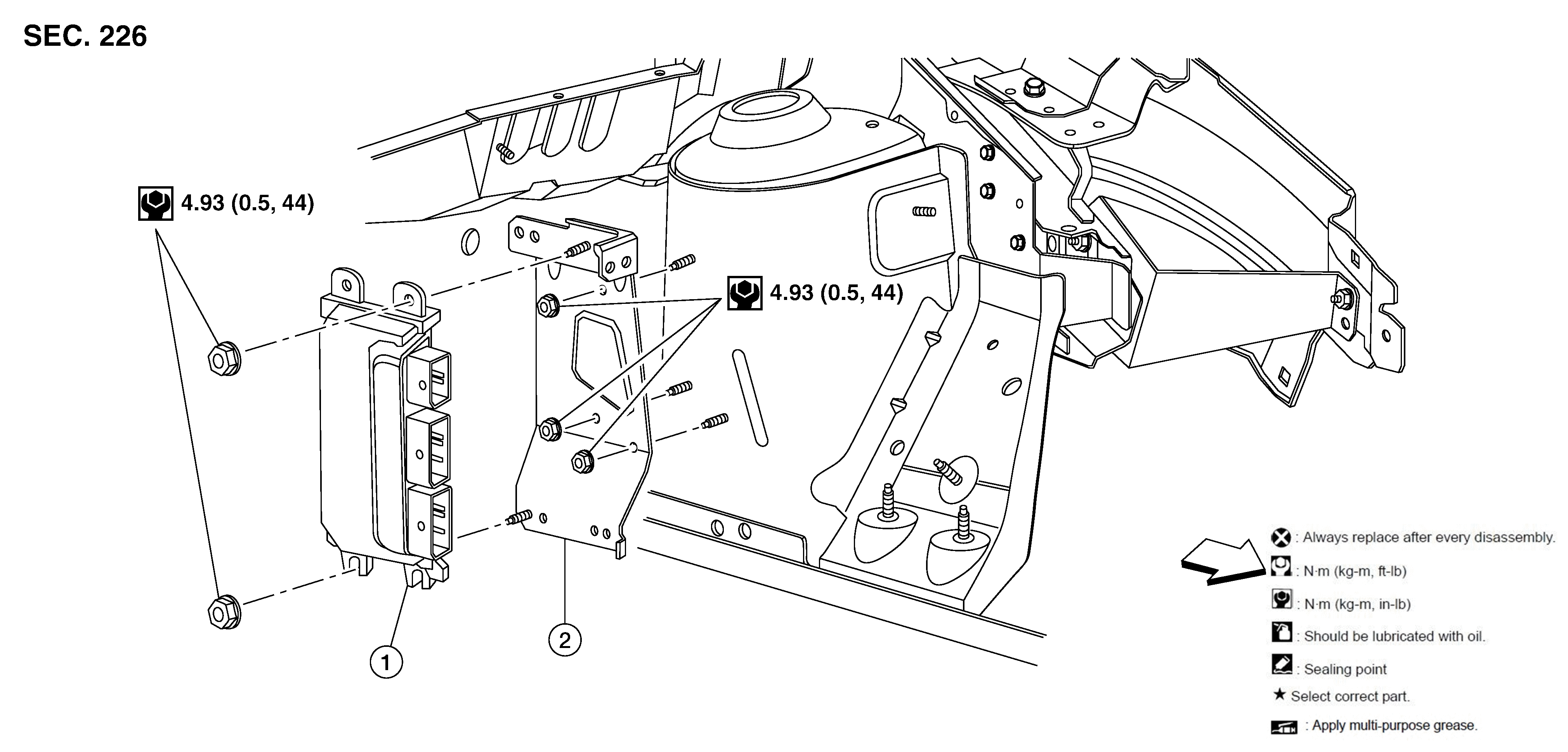 SEC. 226

4.93 (0.5, 44)

4.93 (0.5, 44)

1

2

: Always replace after every disassembly.

: N·m (kg-m, ft-lb)

: N·m (kg-m, in-lb)

: Should be lubricated with oil.

: Sealing point

★ Select correct part.

: Apply multi-purpose grease.