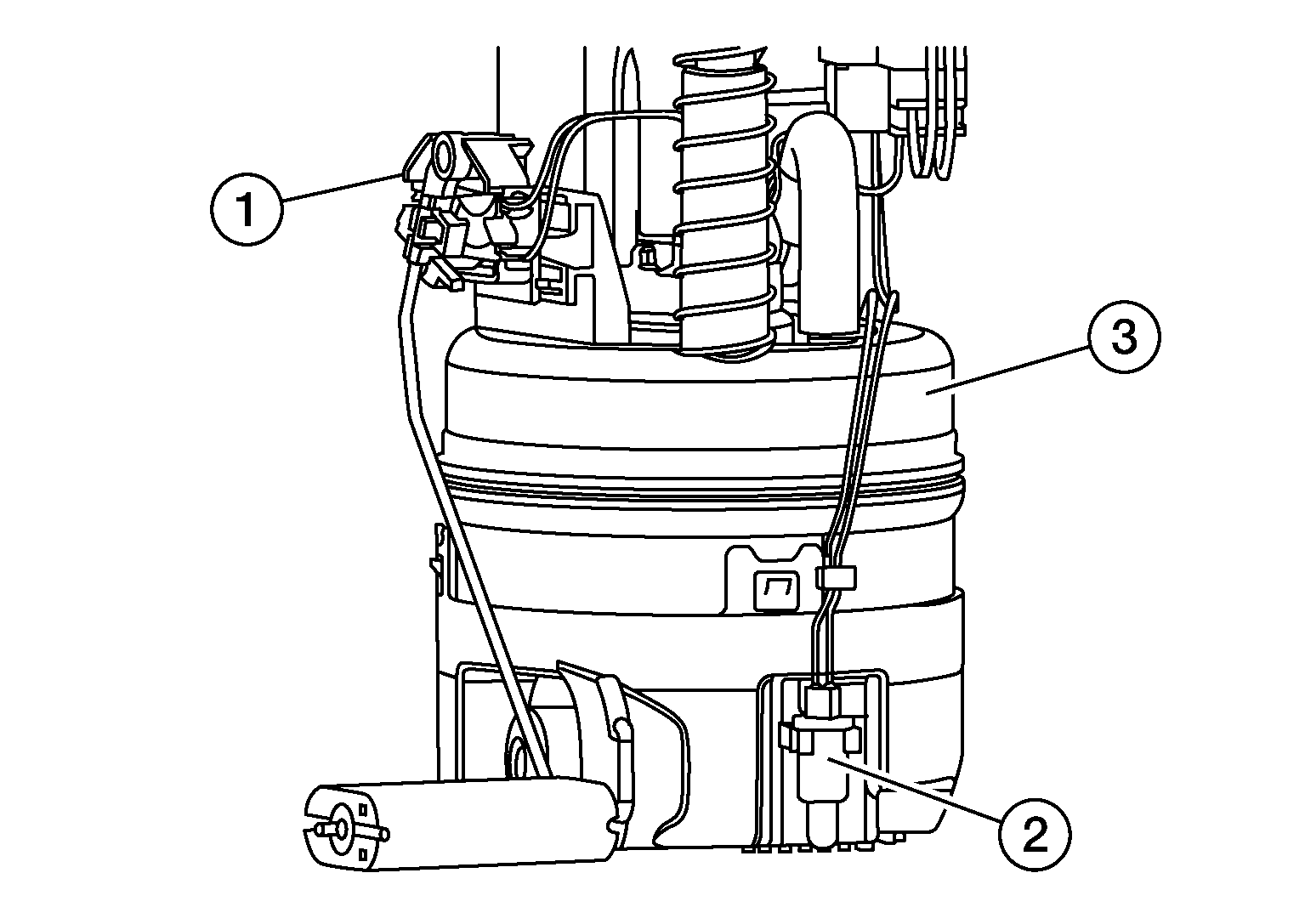 1
3
2