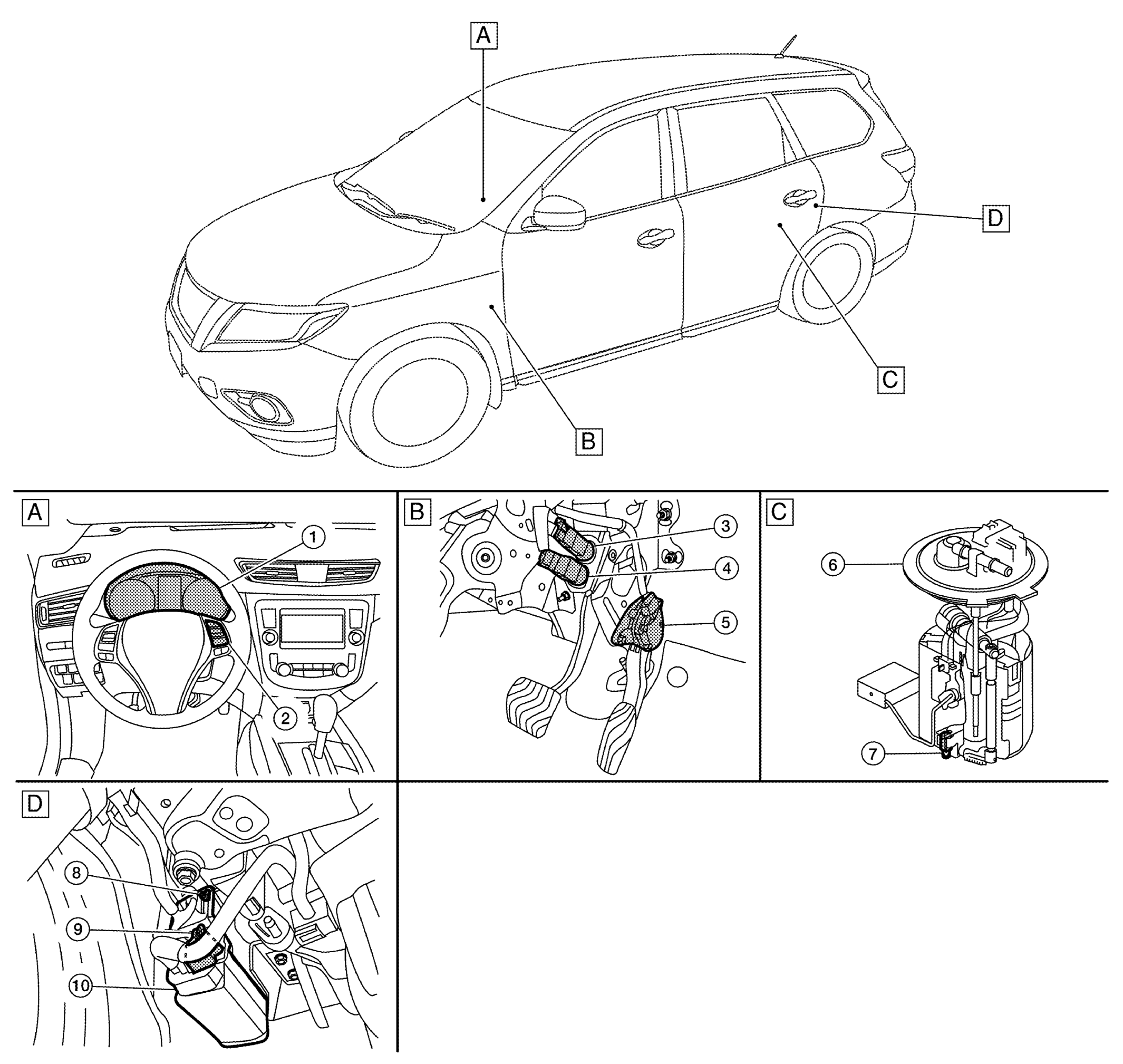 A
D
C
B

A
1
2

B
3
4
5

C
6
7

D
8
9
10