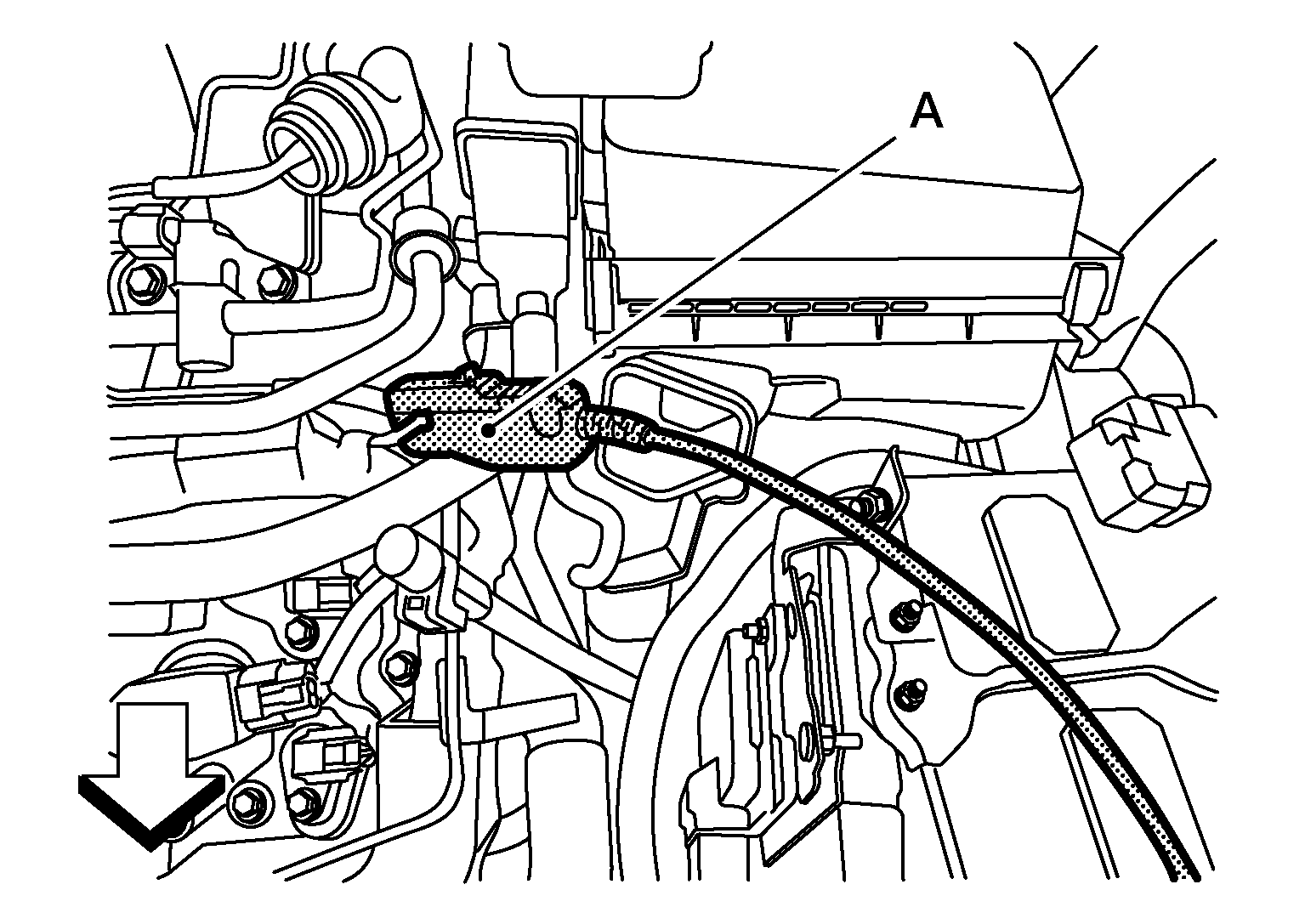 A