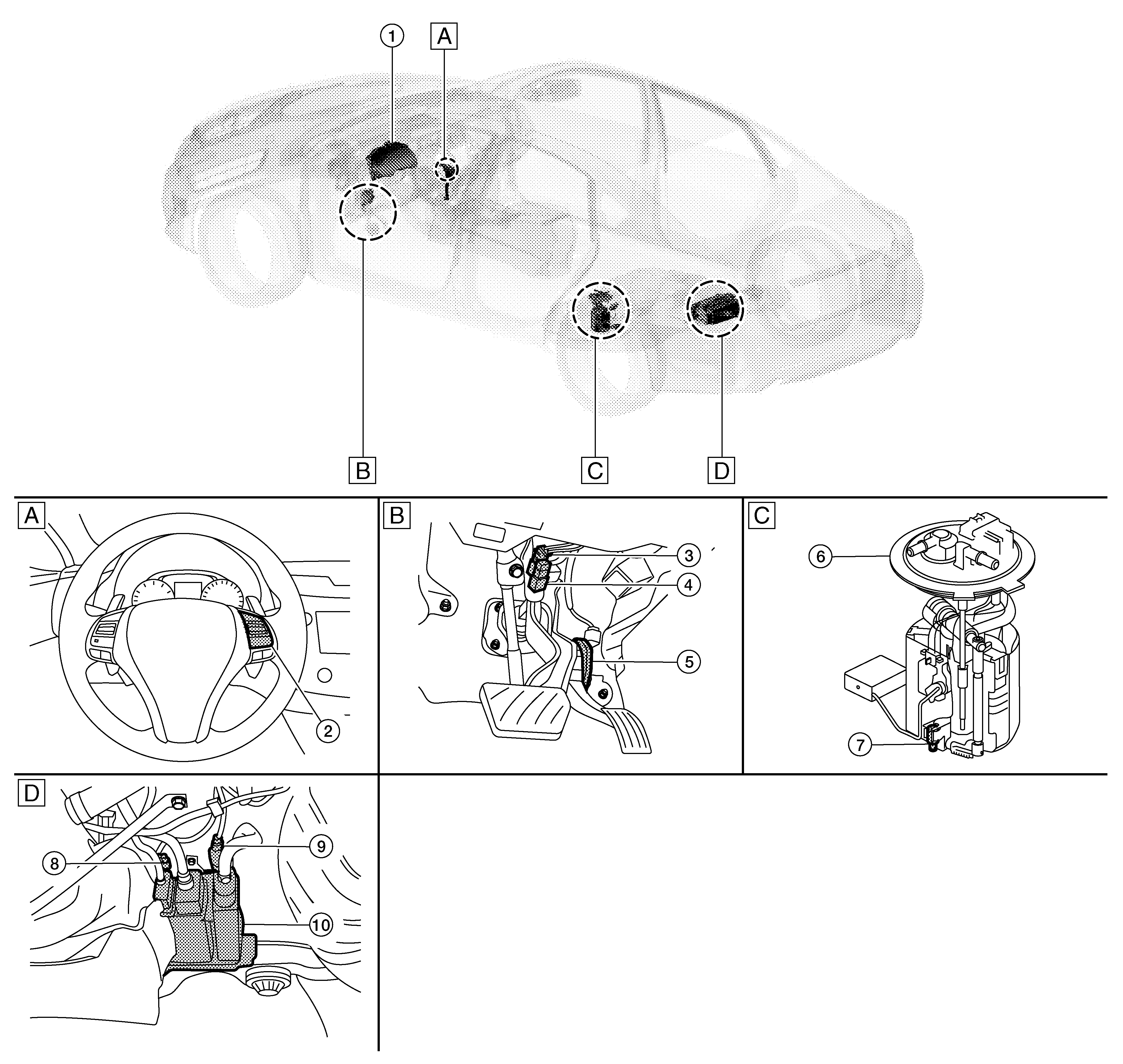 1
A
B
C
D

A
2

B
3
4
5

C
6
7

D
8
9
10