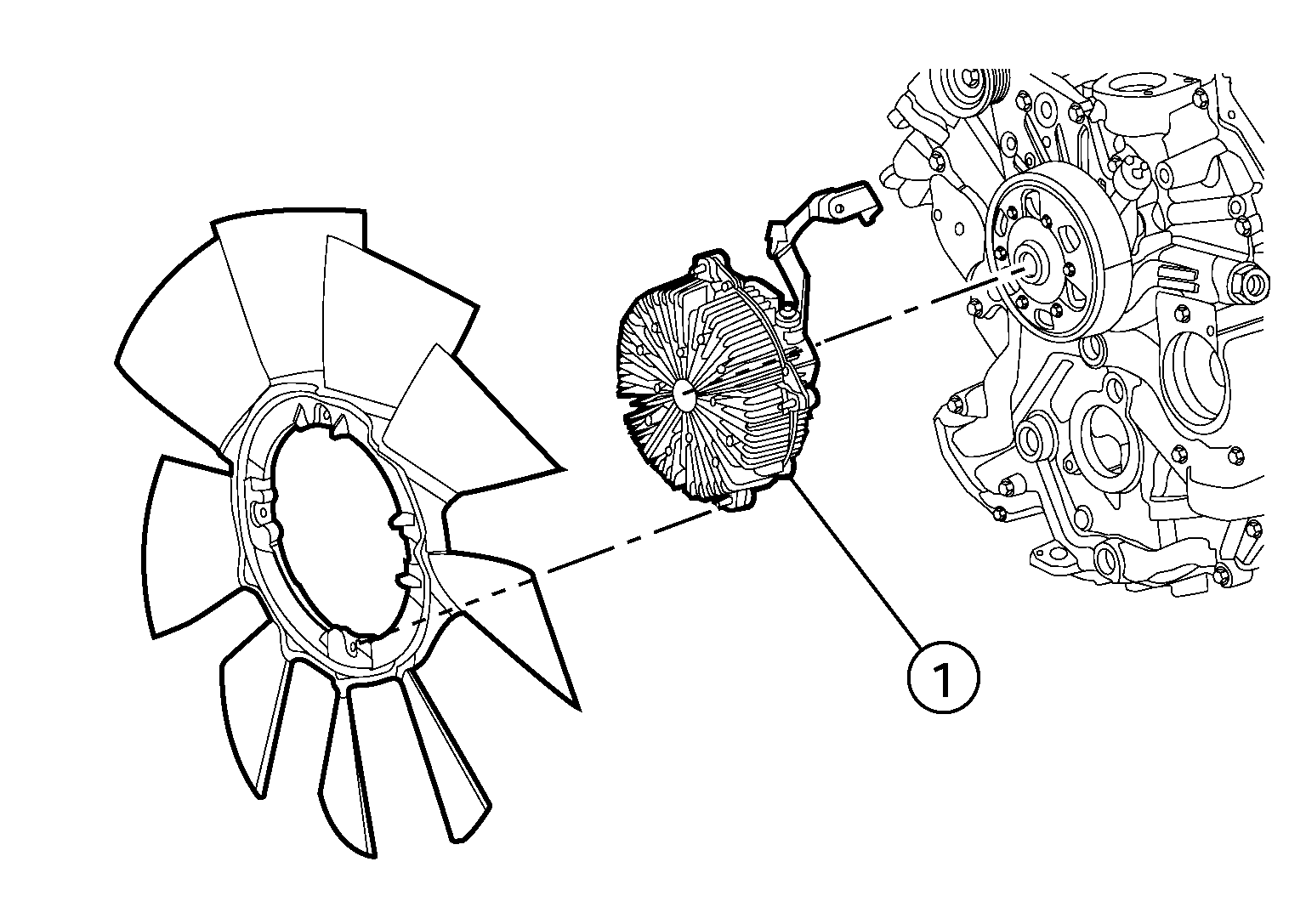 1