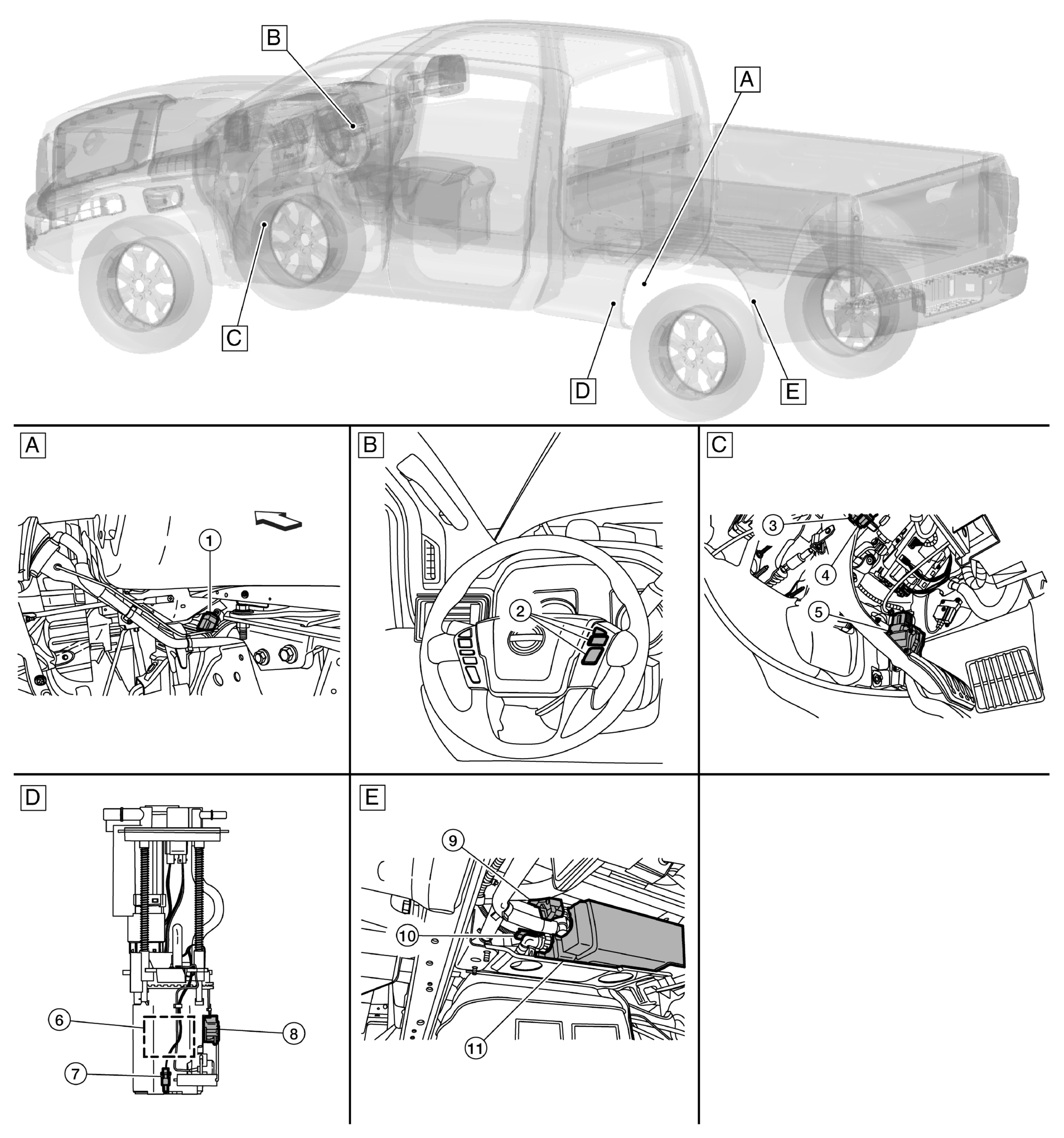 B
A
C
D
E

A
1

B
2

C
3
4
5

D
6
7
8

E
9
10
11