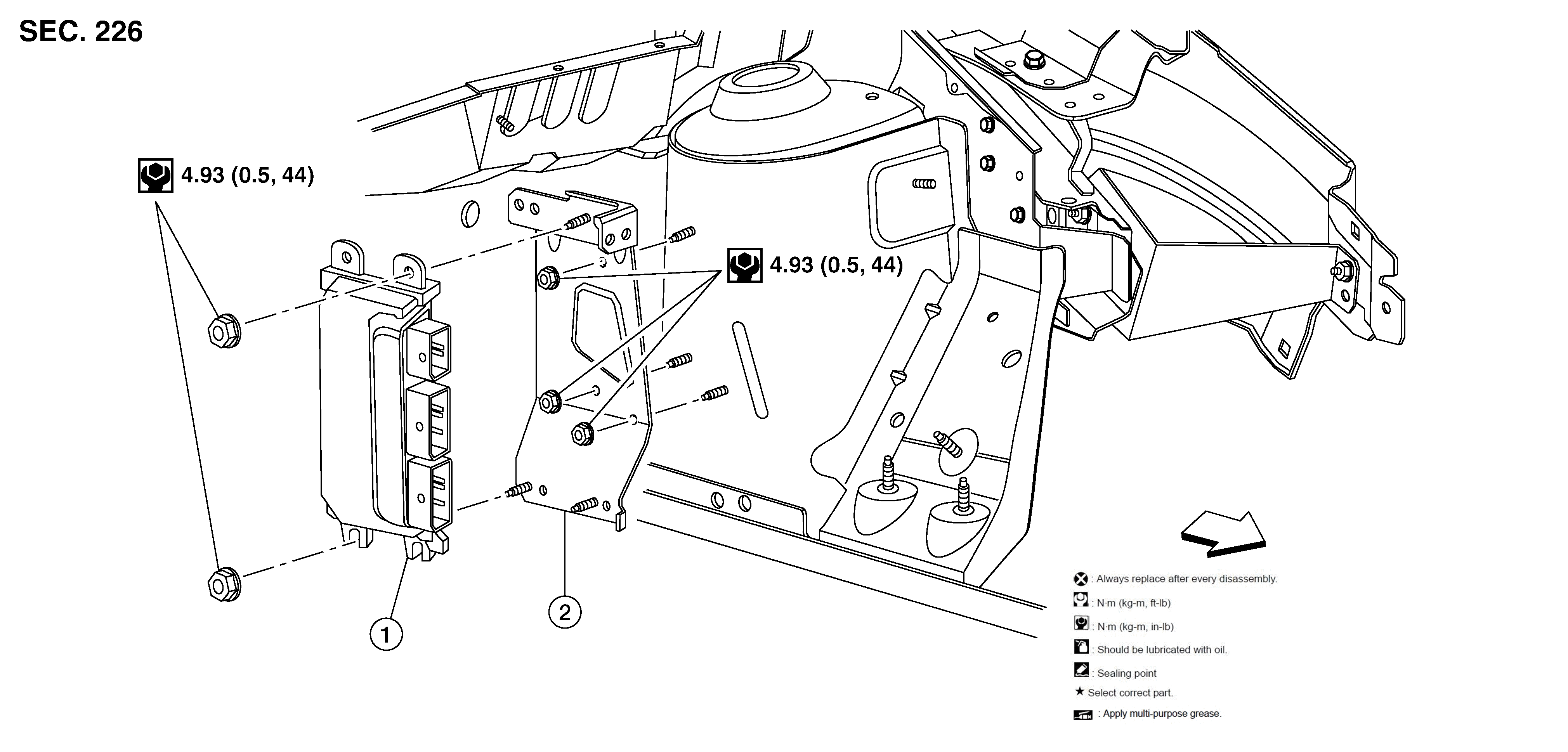 SEC. 226

4.93 (0.5, 44)

4.93 (0.5, 44)

1

2

: Always replace after every disassembly.
: N·m (kg-m, ft-lb)
: N·m (kg-m, in-lb)
: Should be lubricated with oil.
: Sealing point
★ Select correct part.
: Apply multi-purpose grease.