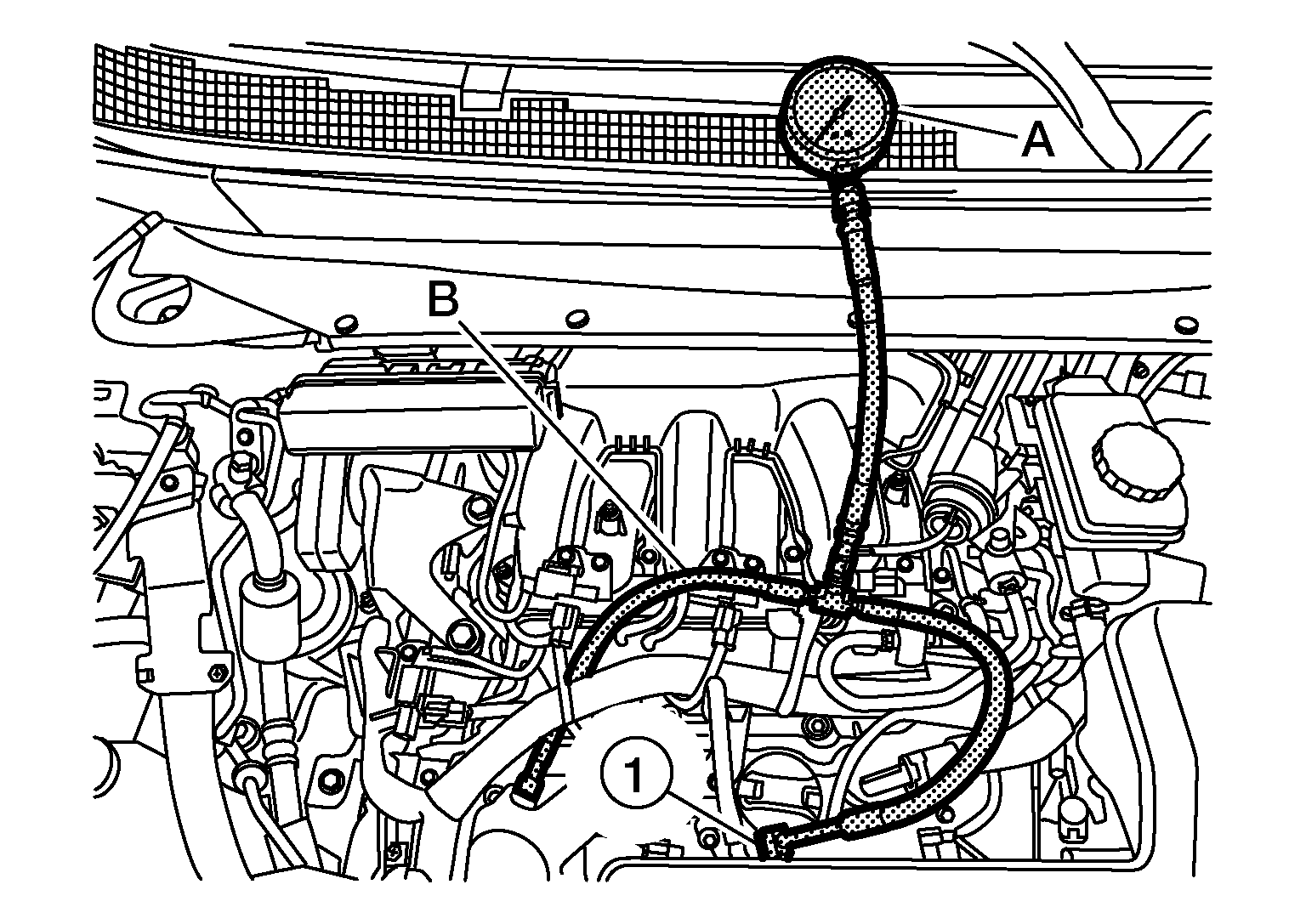 A
B
1