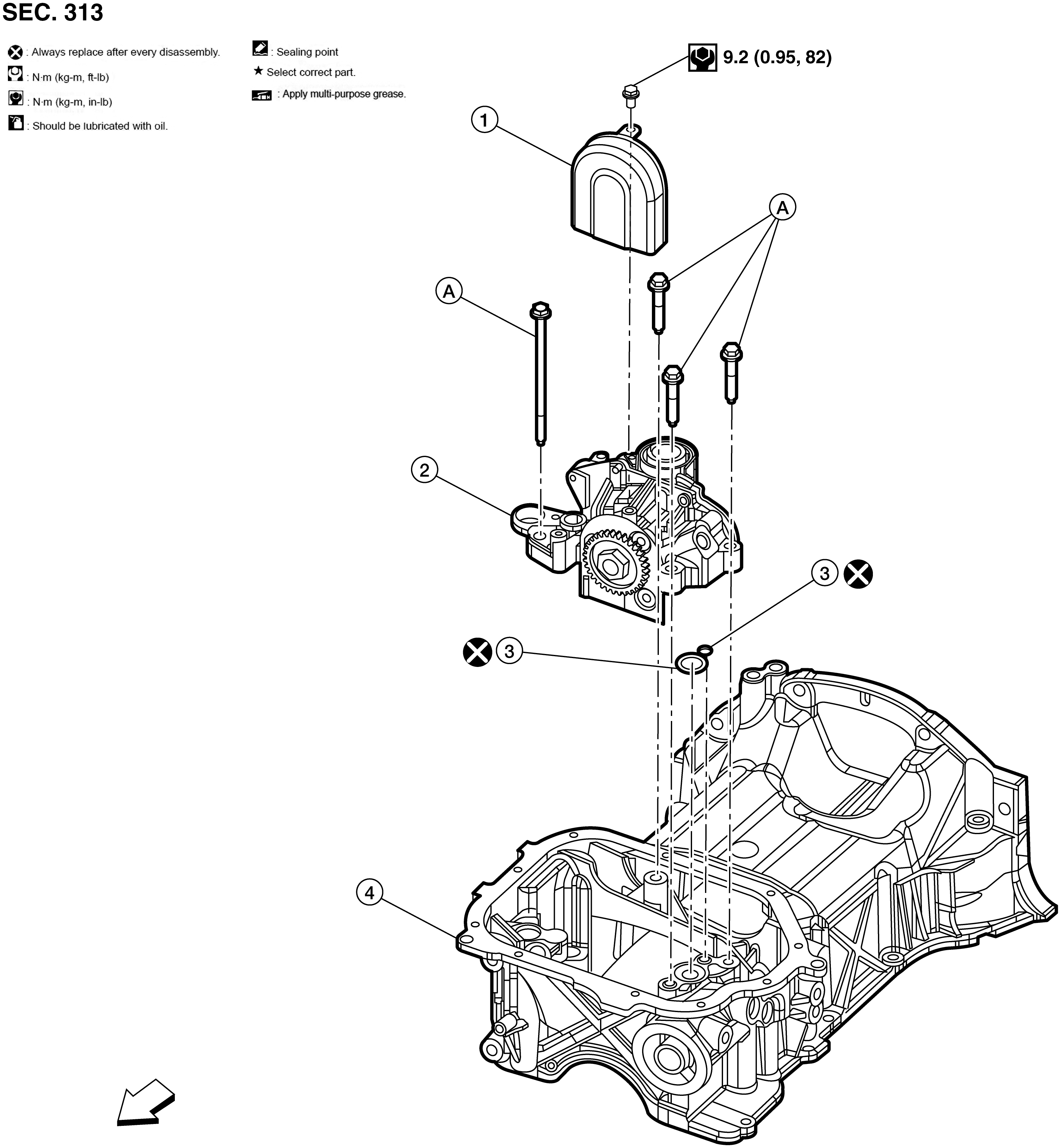 SEC. 313

: Always replace after every disassembly.

: N·m (kg-m, ft-lb)

: N·m (kg-m, in-lb)

: Should be lubricated with oil.

: Sealing point

★ Select correct part.

: Apply multi-purpose grease.

9.2 (0.95, 82)

1

A

A

2

3

3

4