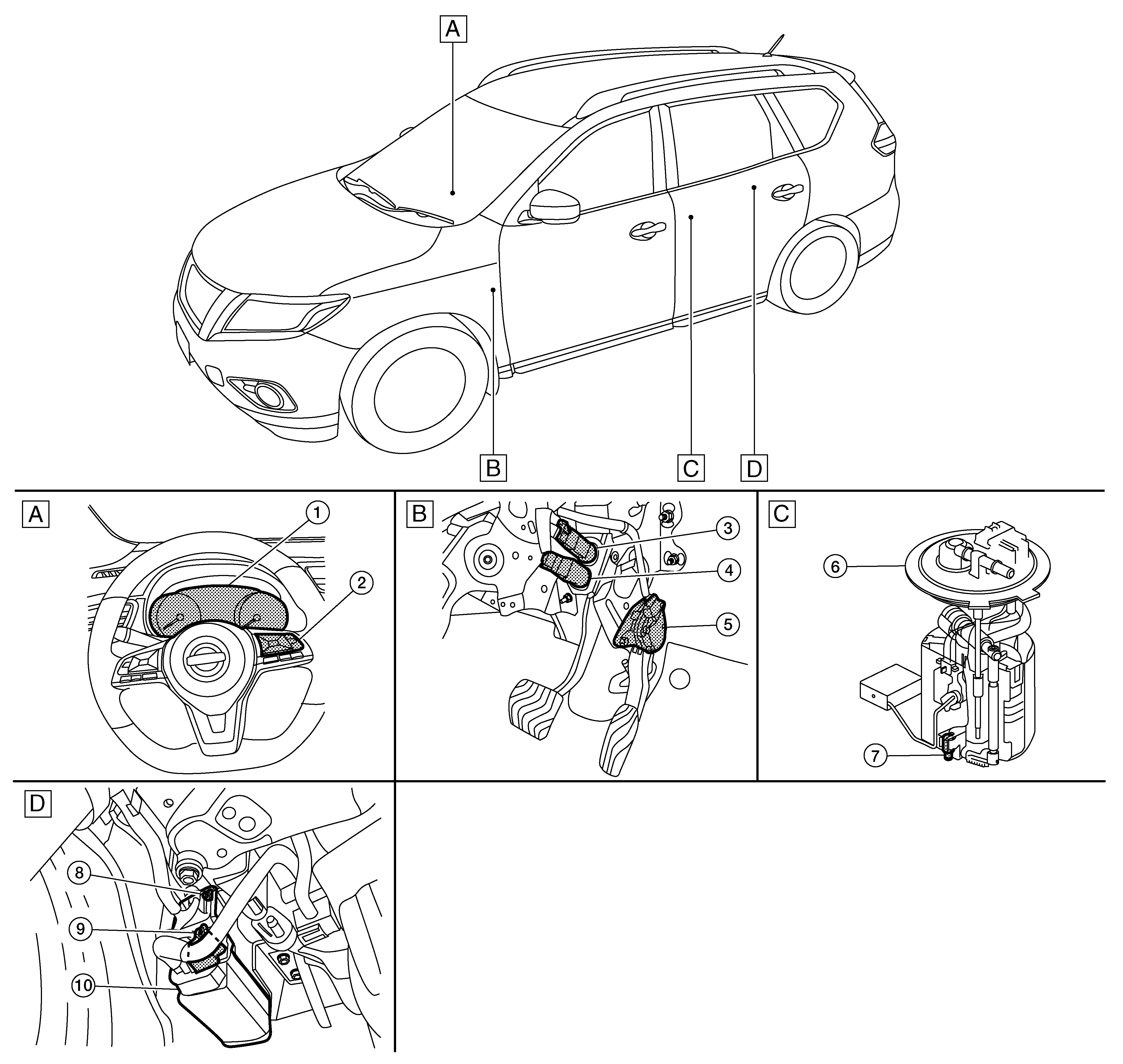 A

B

C

D

A

1

2

B

3

4

5

C

6

7

D

8

9

10