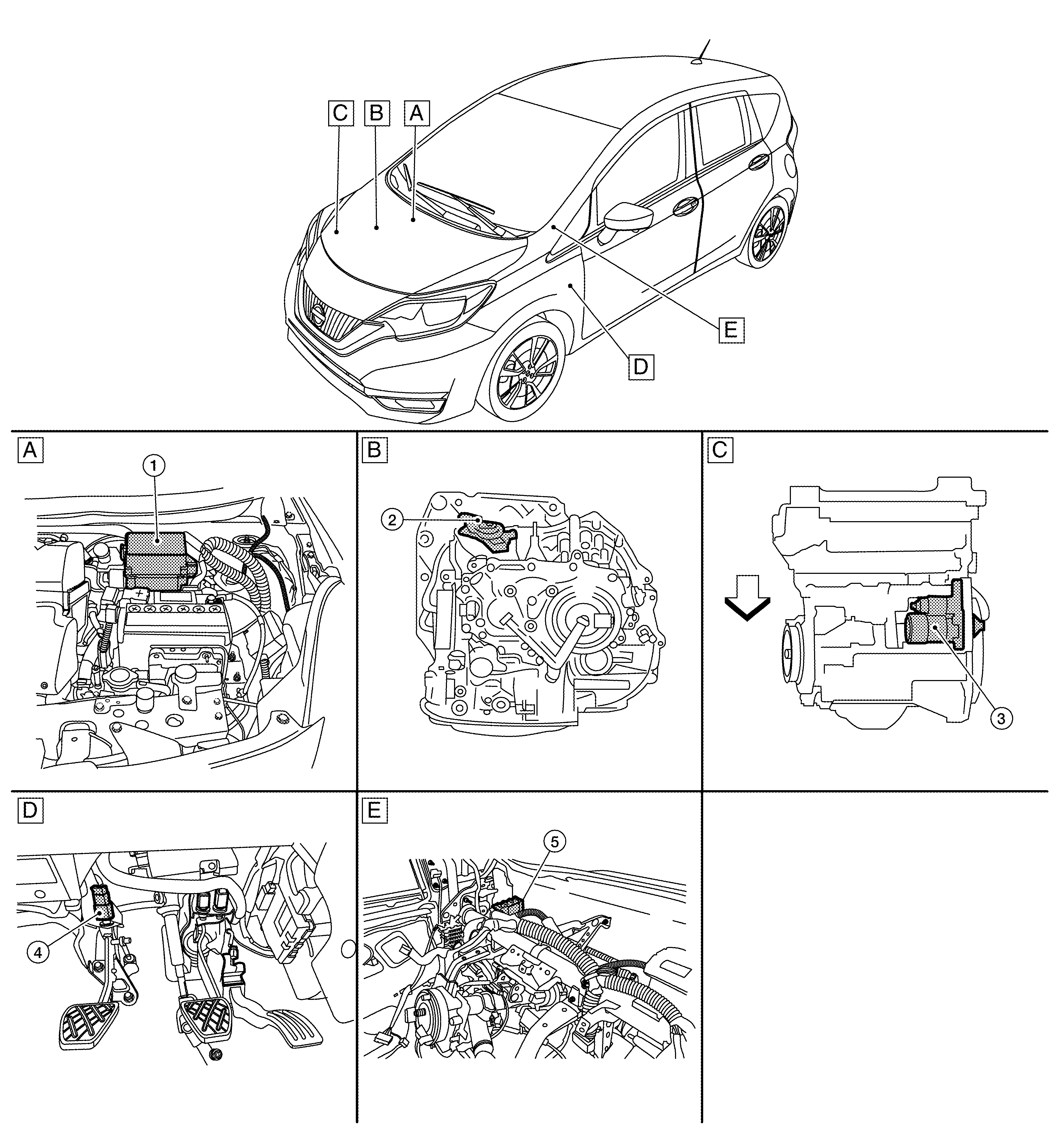 C B A

E

D

A

1

B

2

C

3

D

4

E

5