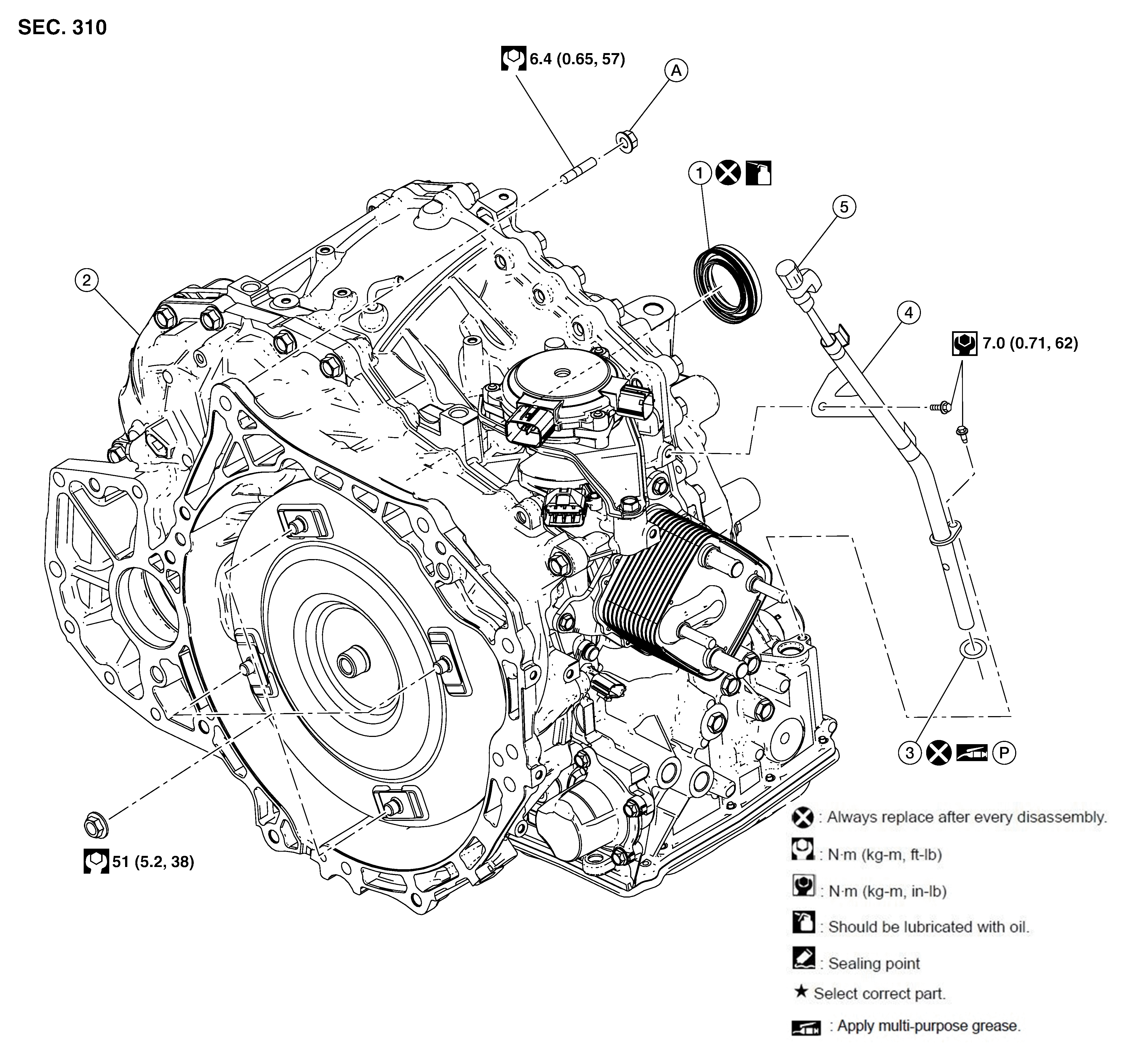 SEC. 310

6.4 (0.65, 57)

A

1

5

2

4

7.0 (0.71, 62)

3 P

51 (5.2, 38)

: Always replace after every disassembly.

: N·m (kg-m, ft-lb)

: N·m (kg-m, in-lb)

: Should be lubricated with oil.

: Sealing point

★ Select correct part.

: Apply multi-purpose grease.