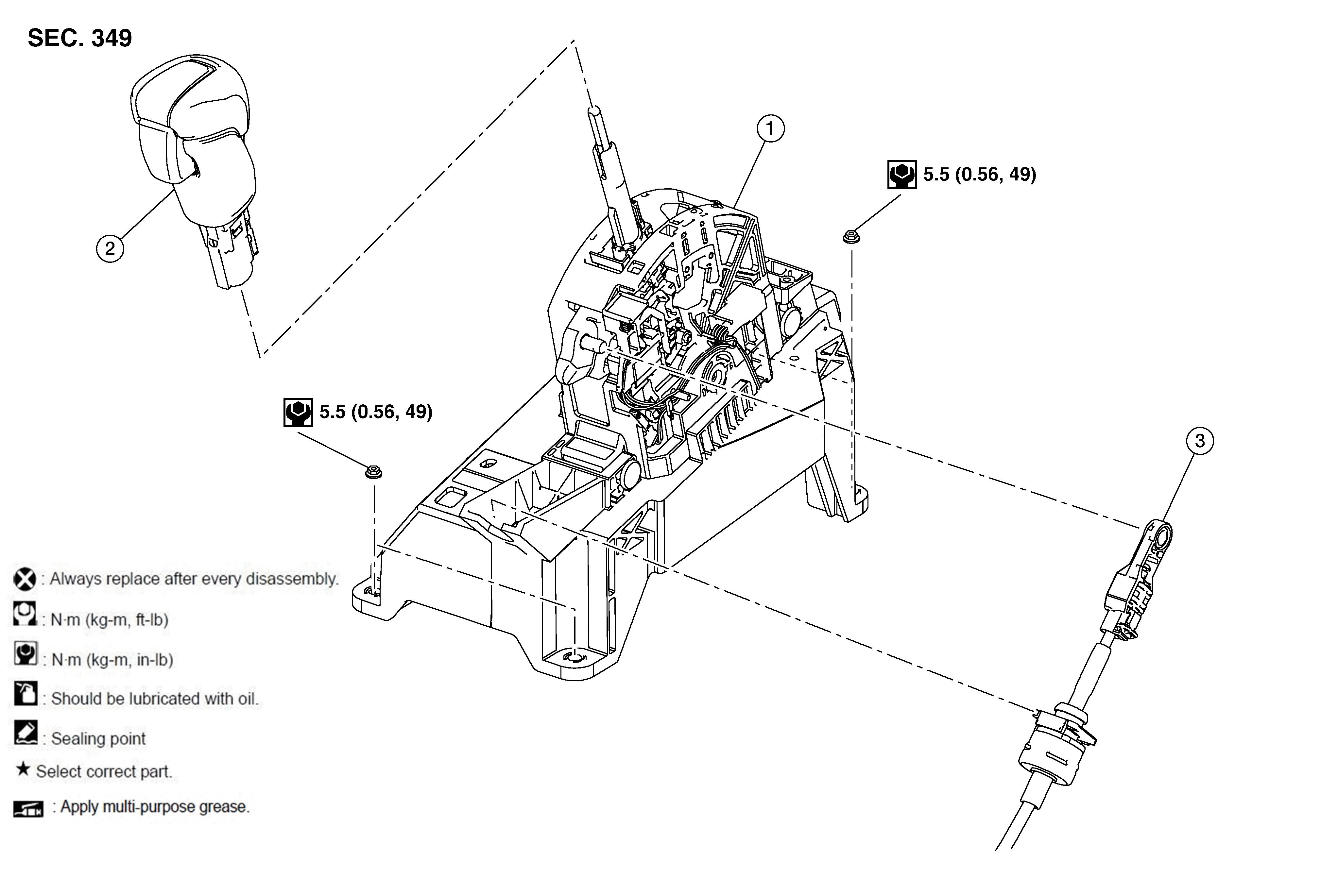 SEC. 349

1

2

5.5 (0.56, 49)

5.5 (0.56, 49)

3

: Always replace after every disassembly.

: N·m (kg-m, ft-lb)

: N·m (kg-m, in-lb)

: Should be lubricated with oil.

: Sealing point

★ Select correct part.

: Apply multi-purpose grease.