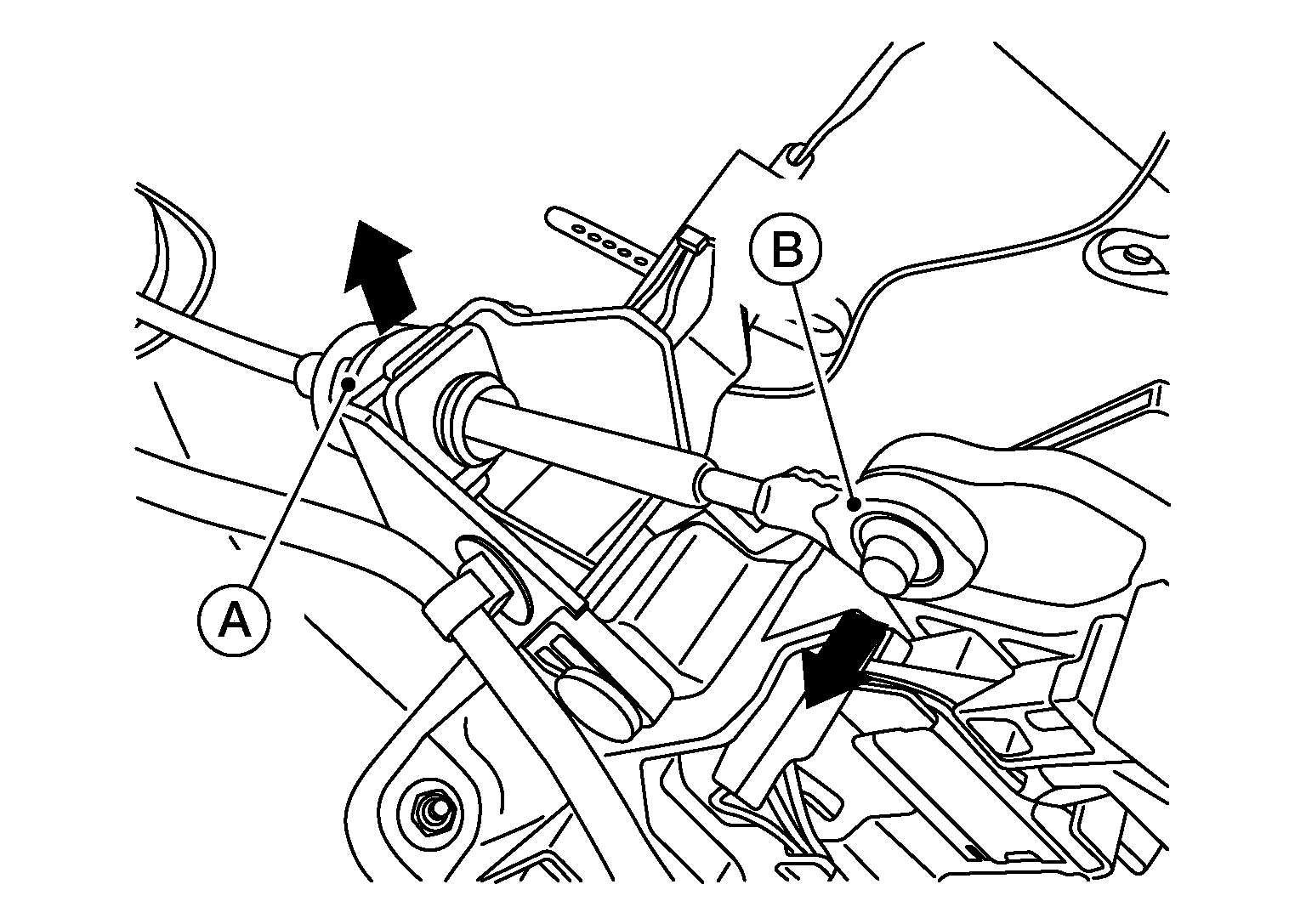 B
A