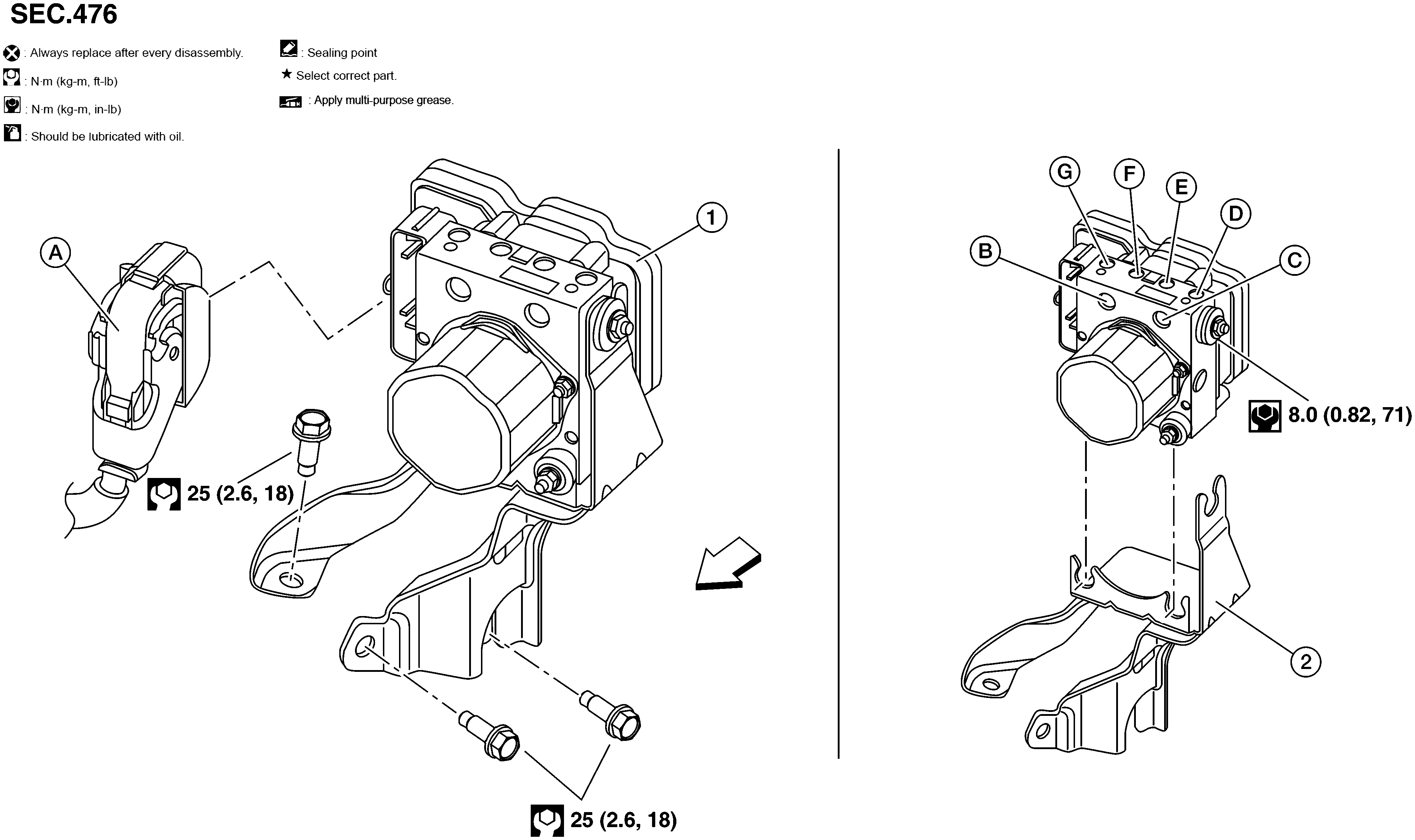 SEC.476

: Always replace after every disassembly.

: N·m (kg-m, ft-lb)

: N·m (kg-m, in-lb)

: Should be lubricated with oil.

: Sealing point

★ Select correct part.

: Apply multi-purpose grease.

A

1

25 (2.6, 18)

25 (2.6, 18)

G

F

E

D

B

C

8.0 (0.82, 71)

2