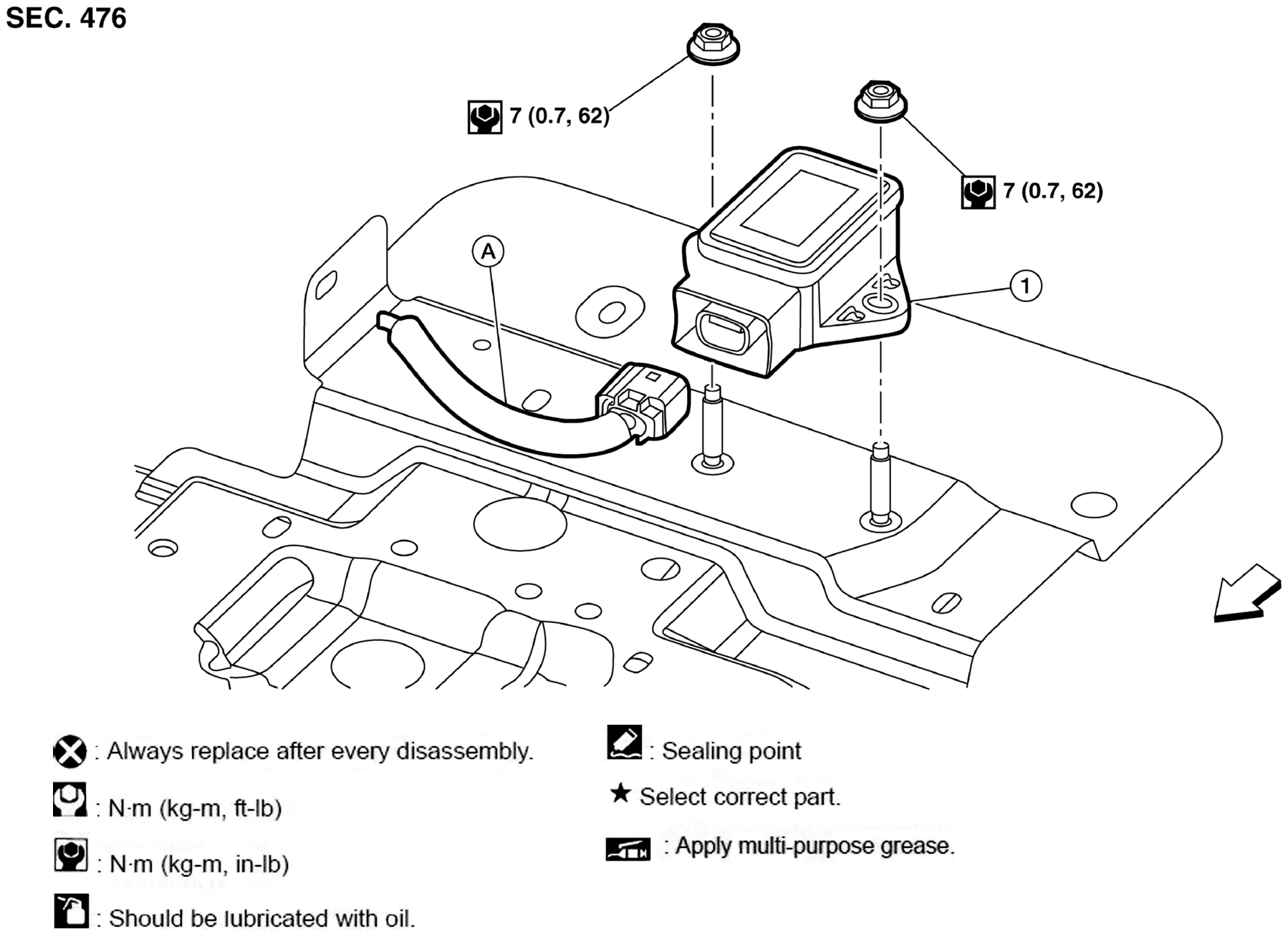 SEC. 476

7 (0.7, 62)

7 (0.7, 62)

A

1

: Always replace after every disassembly.

: N·m (kg-m, ft-lb)

: N·m (kg-m, in-lb)

: Should be lubricated with oil.

: Sealing point

★ Select correct part.

: Apply multi-purpose grease.