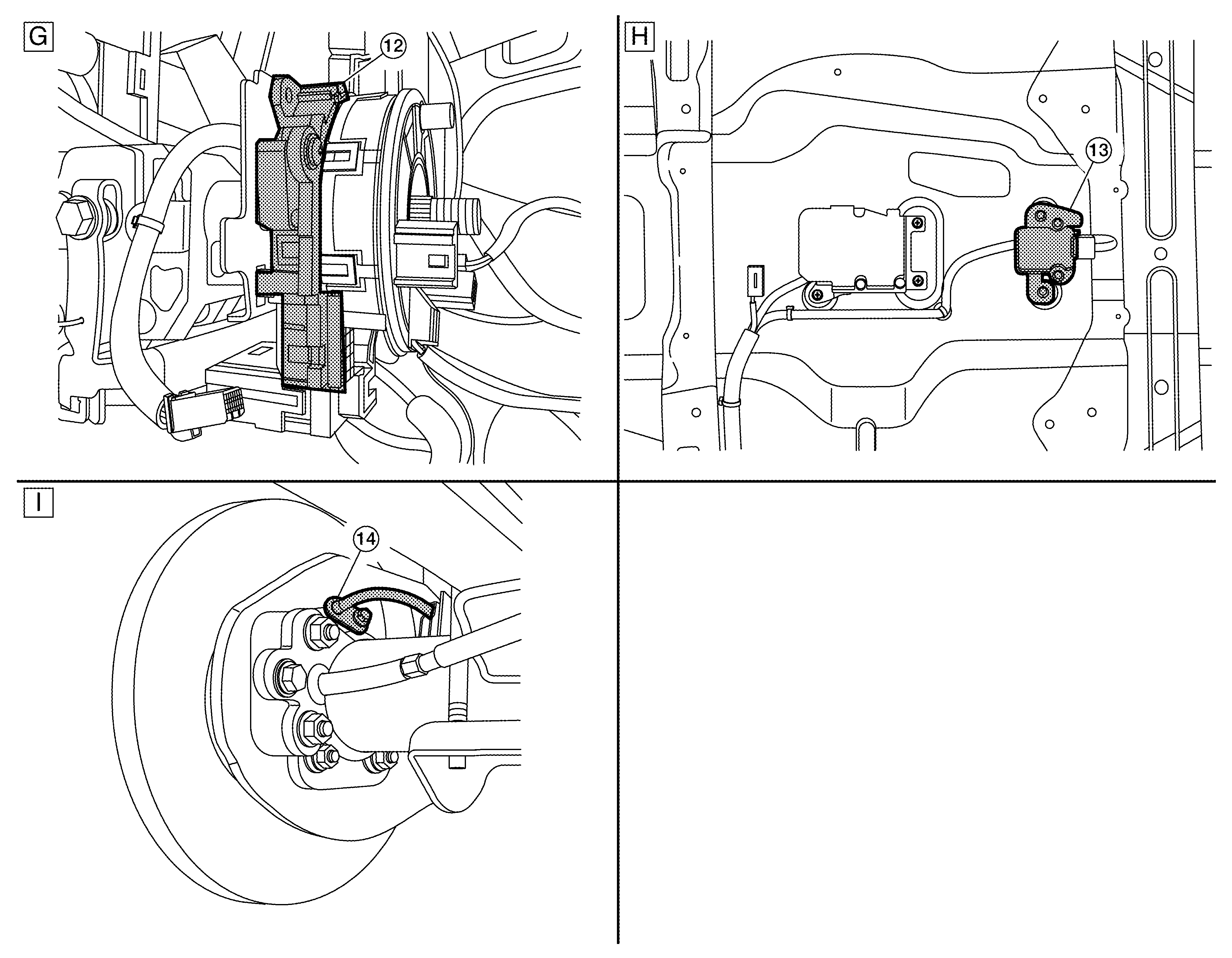 G
12
H
13
I
14