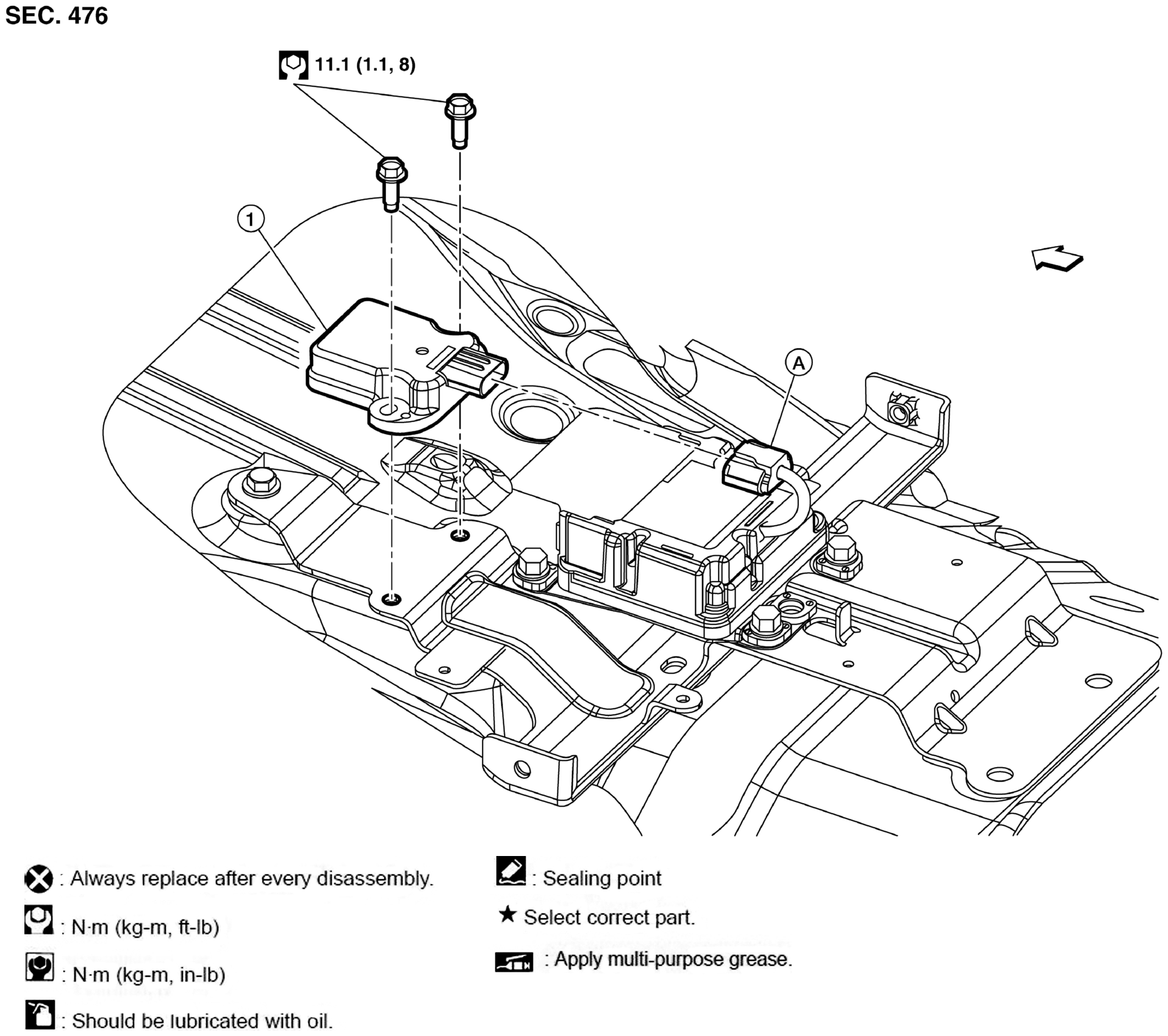 SEC. 476

11.1 (1.1, 8)

1

A

: Always replace after every disassembly.

: N·m (kg-m, ft-lb)

: N·m (kg-m, in-lb)

: Should be lubricated with oil.

: Sealing point

★ Select correct part.

: Apply multi-purpose grease.