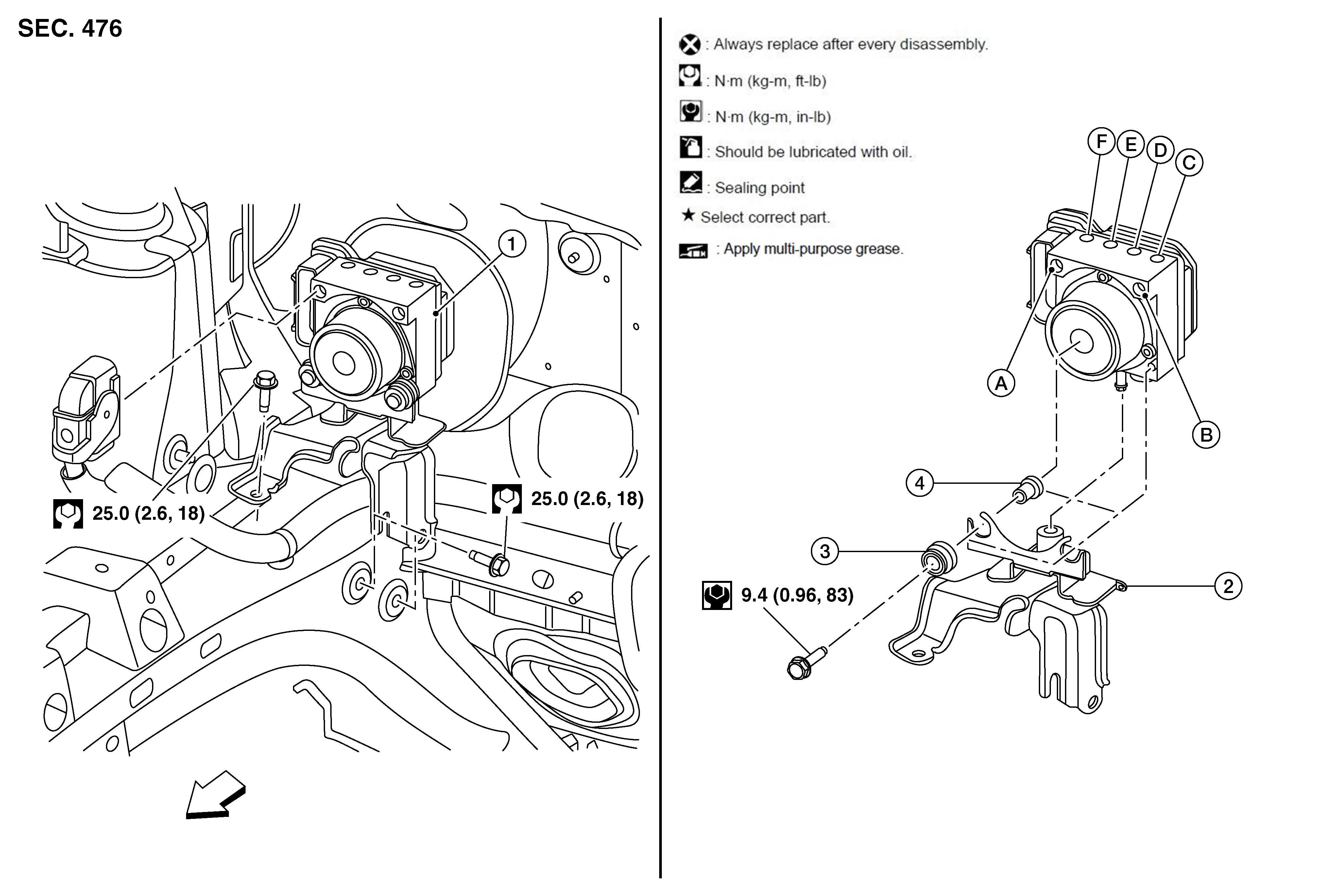 SEC. 476

1

25.0 (2.6, 18)

25.0 (2.6, 18)

: Always replace after every disassembly.

: N·m (kg-m, ft-lb)

: N·m (kg-m, in-lb)

: Should be lubricated with oil.

: Sealing point

★ Select correct part.

: Apply multi-purpose grease.

F E D C

A

B

4

3

2

9.4 (0.96, 83)