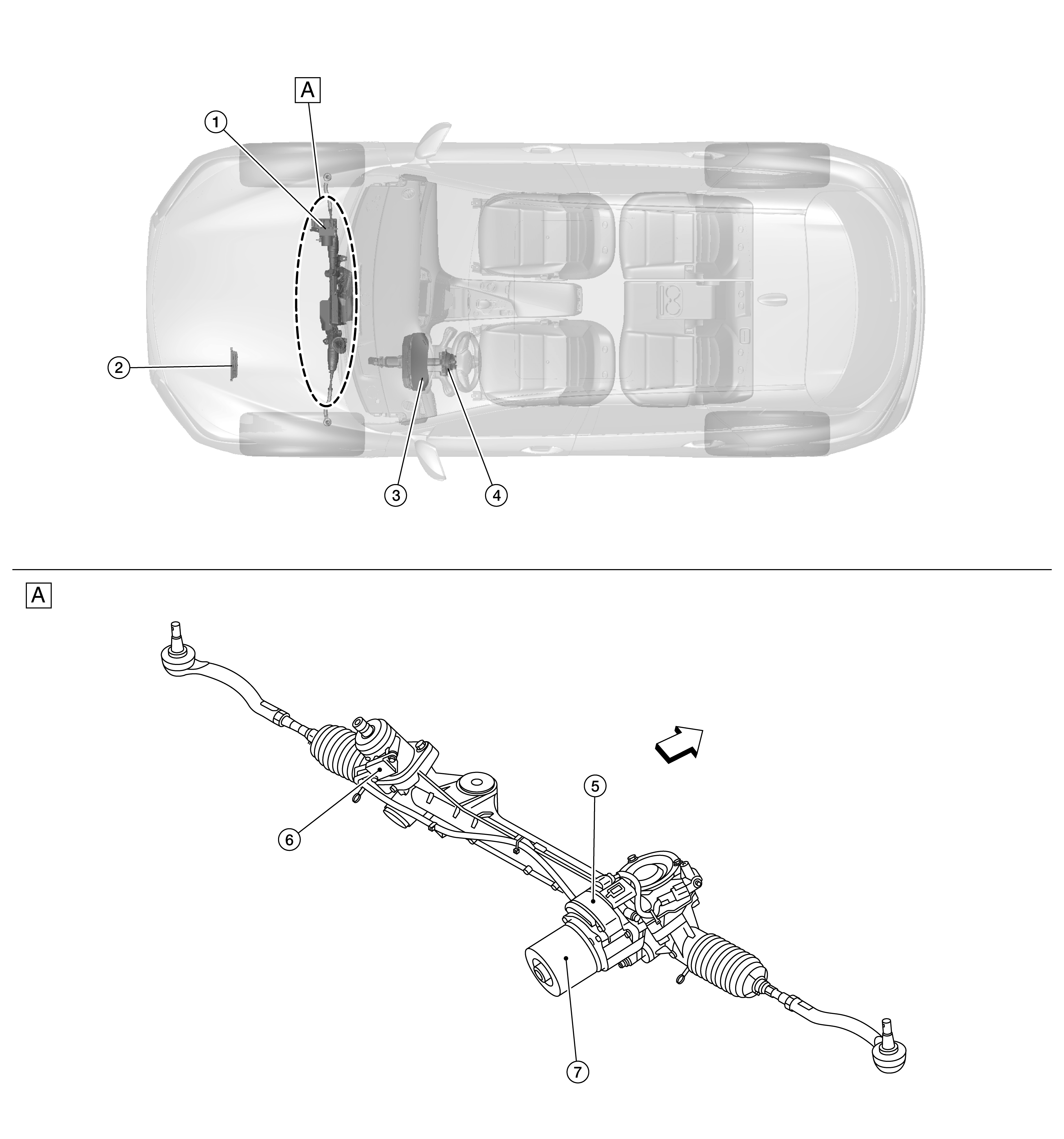 A
1
2
3
4

A
5
6
7