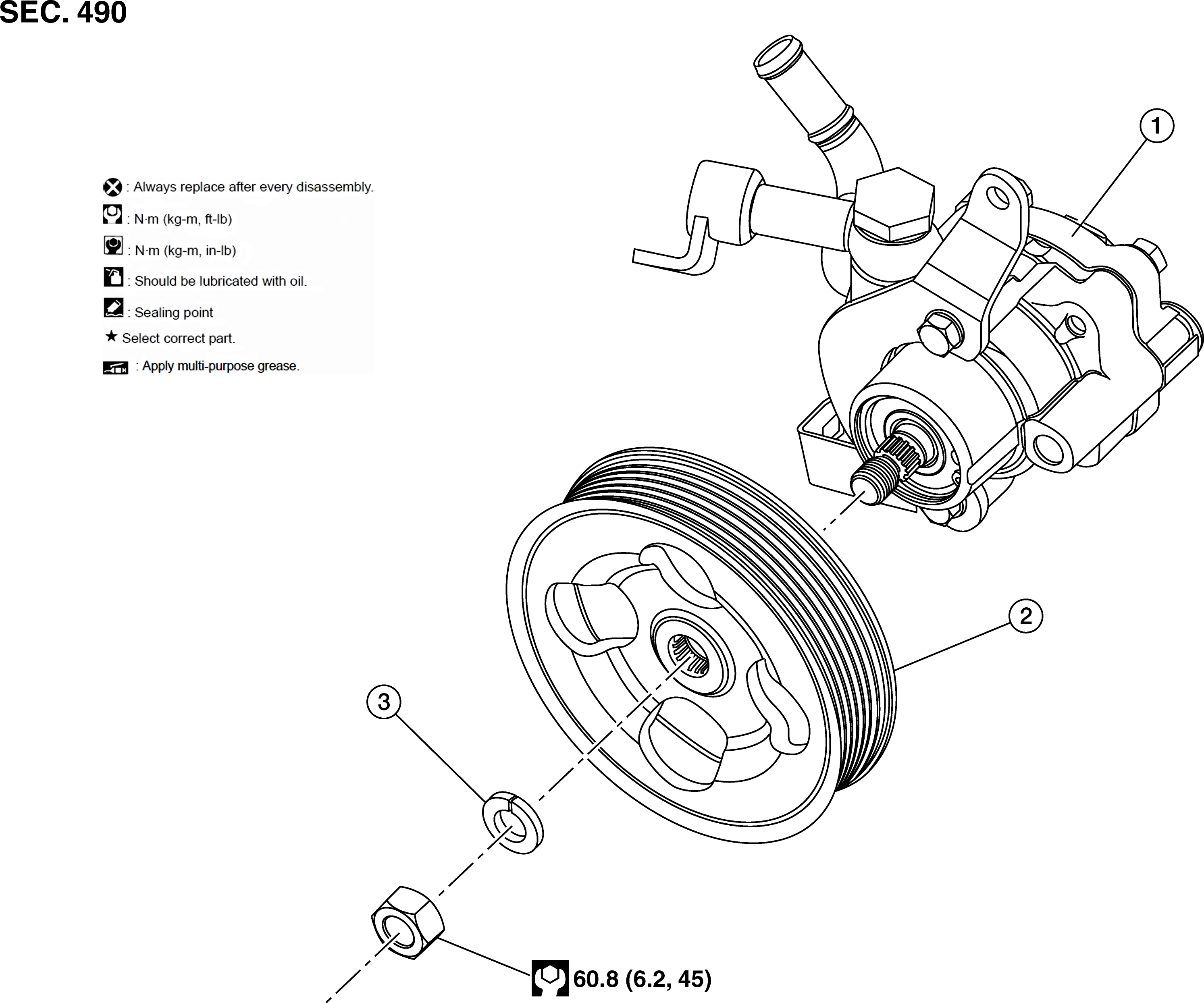 SEC. 490

: Always replace after every disassembly.
: N·m (kg-m, ft-lb)
: N·m (kg-m, in-lb)
: Should be lubricated with oil.
: Sealing point
★ Select correct part.
: Apply multi-purpose grease.

1

2

3

60.8 (6.2, 45)