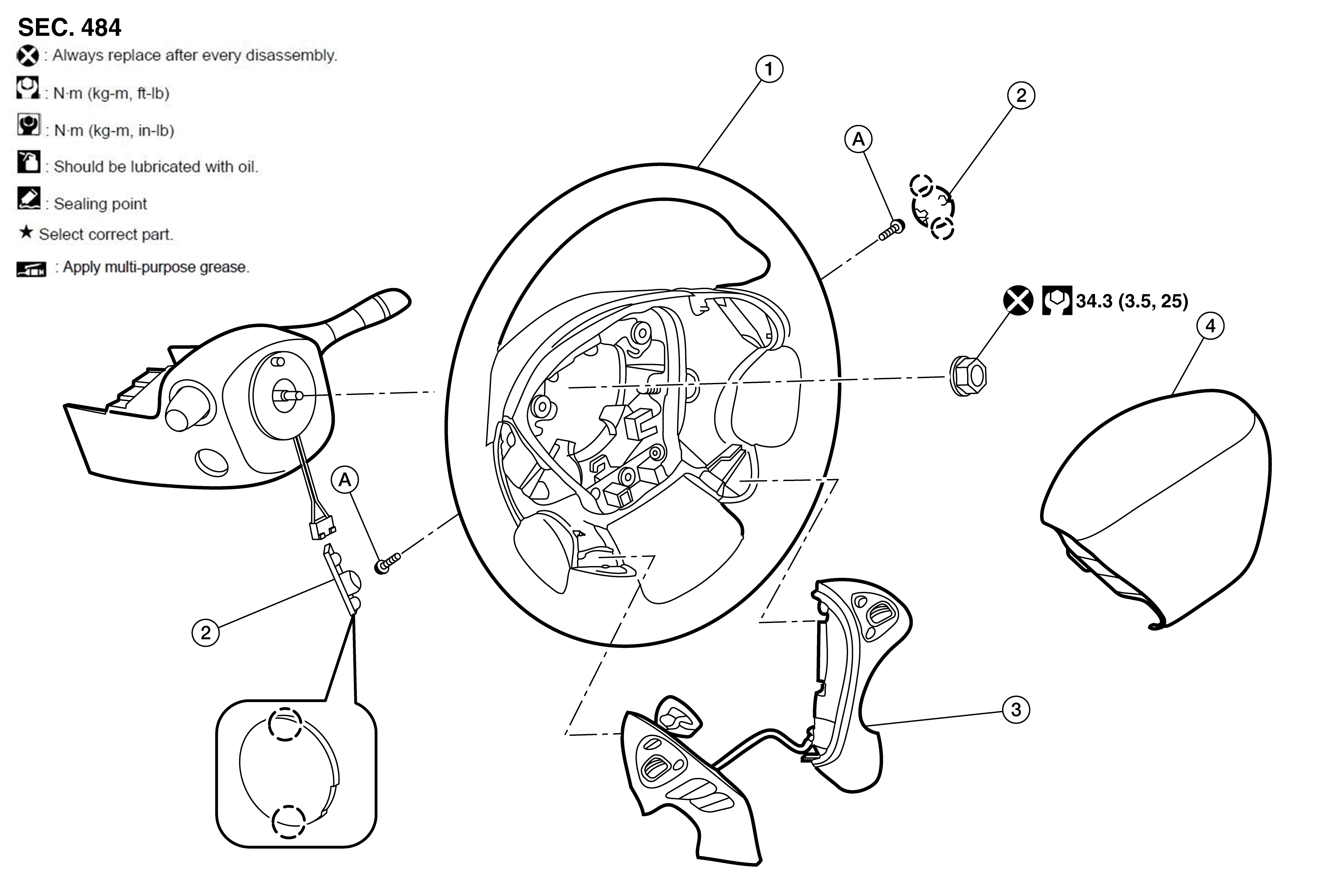 SEC. 484
: Always replace after every disassembly.
: N·m (kg-m, ft-lb)
: N·m (kg-m, in-lb)
: Should be lubricated with oil.
: Sealing point
★ Select correct part.
: Apply multi-purpose grease.

1
2
A
34.3 (3.5, 25)
4
A
2
3