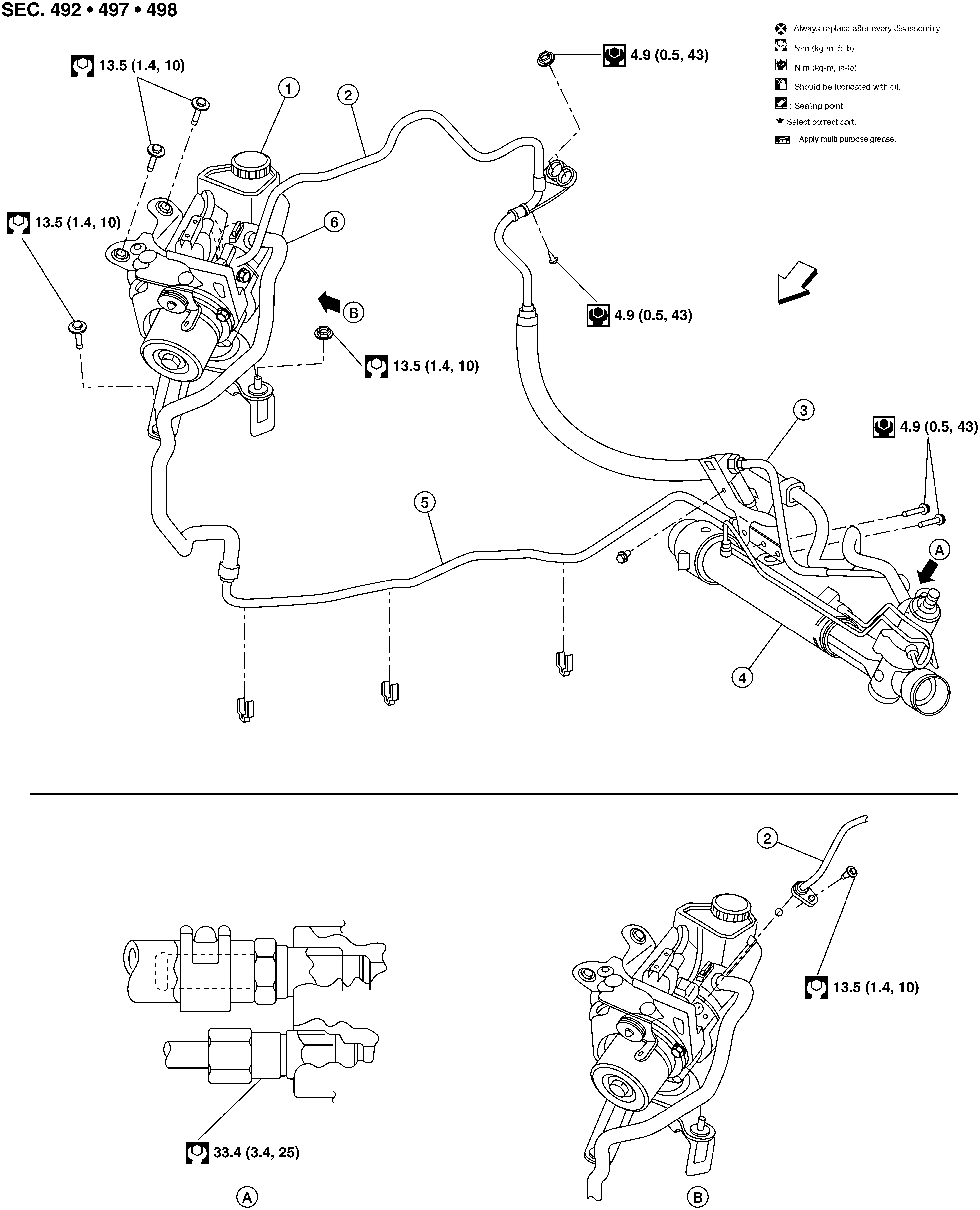 SEC. 492 • 497 • 498

: Always replace after every disassembly.
: N·m (kg-m, ft-lb)
: N·m (kg-m, in-lb)
: Should be lubricated with oil.
: Sealing point
★ Select correct part.
: Apply multi-purpose grease.

13.5 (1.4, 10)
1
2
4.9 (0.5, 43)
13.5 (1.4, 10)
6
B
4.9 (0.5, 43)
13.5 (1.4, 10)
3
4.9 (0.5, 43)
5
A
4

2
13.5 (1.4, 10)
33.4 (3.4, 25)
A
B