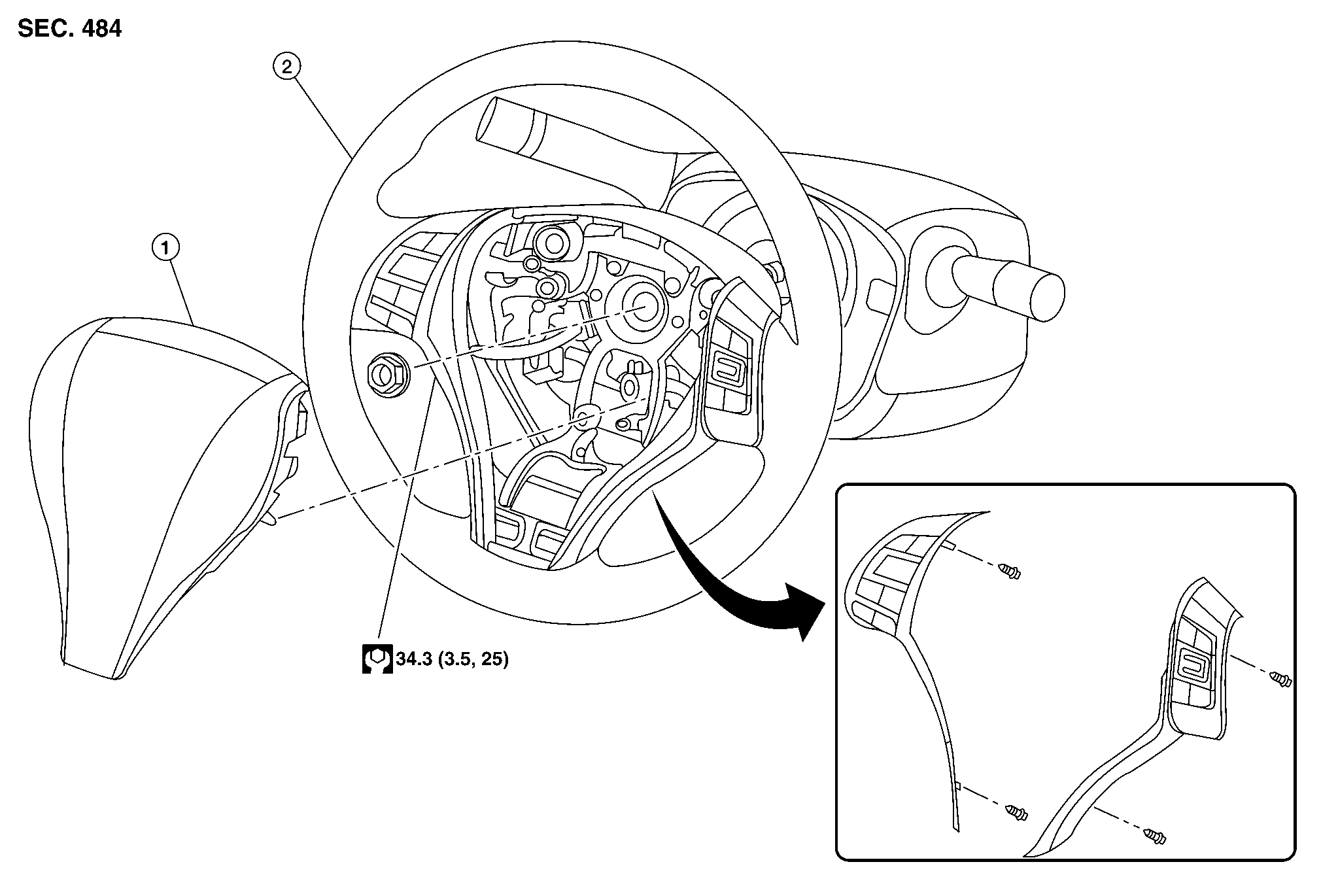 SEC. 484

2

1

34.3 (3.5, 25)