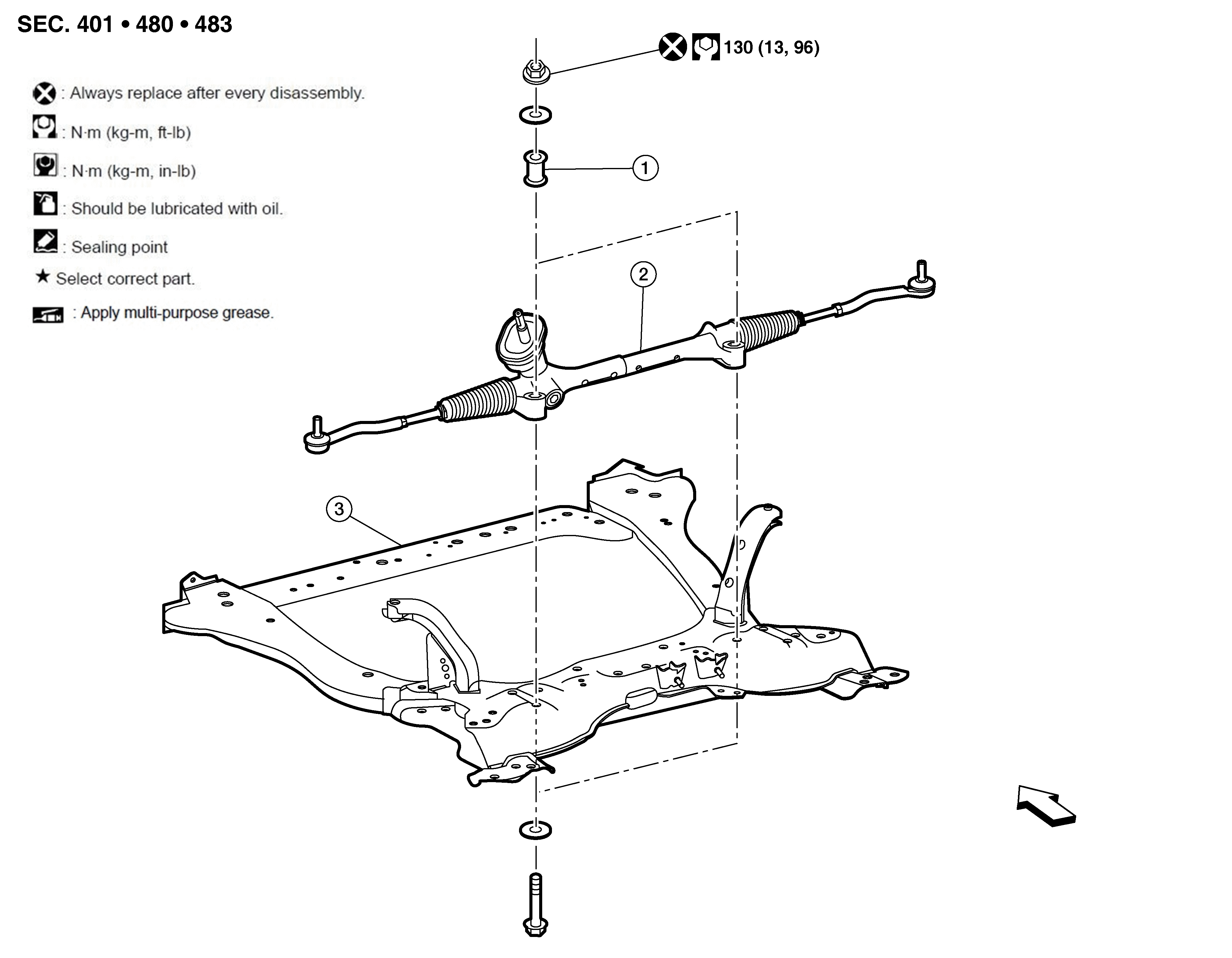 SEC. 401 • 480 • 483

130 (13, 96)

: Always replace after every disassembly.

: N·m (kg-m, ft-lb)

: N·m (kg-m, in-lb)

: Should be lubricated with oil.

: Sealing point

★ Select correct part.

: Apply multi-purpose grease.

1

2

3