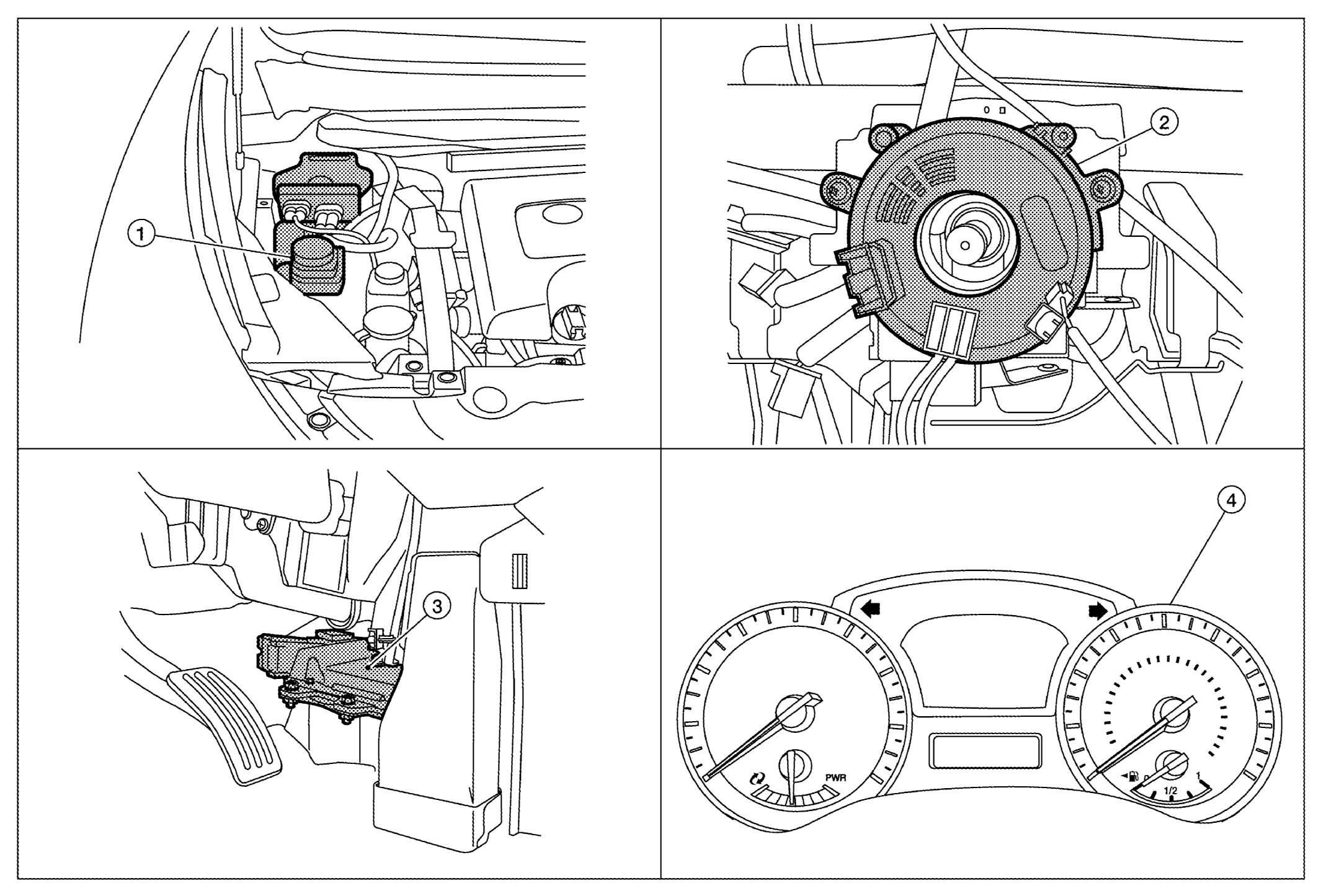 1

2

3

4

PWR

0

1/2

1