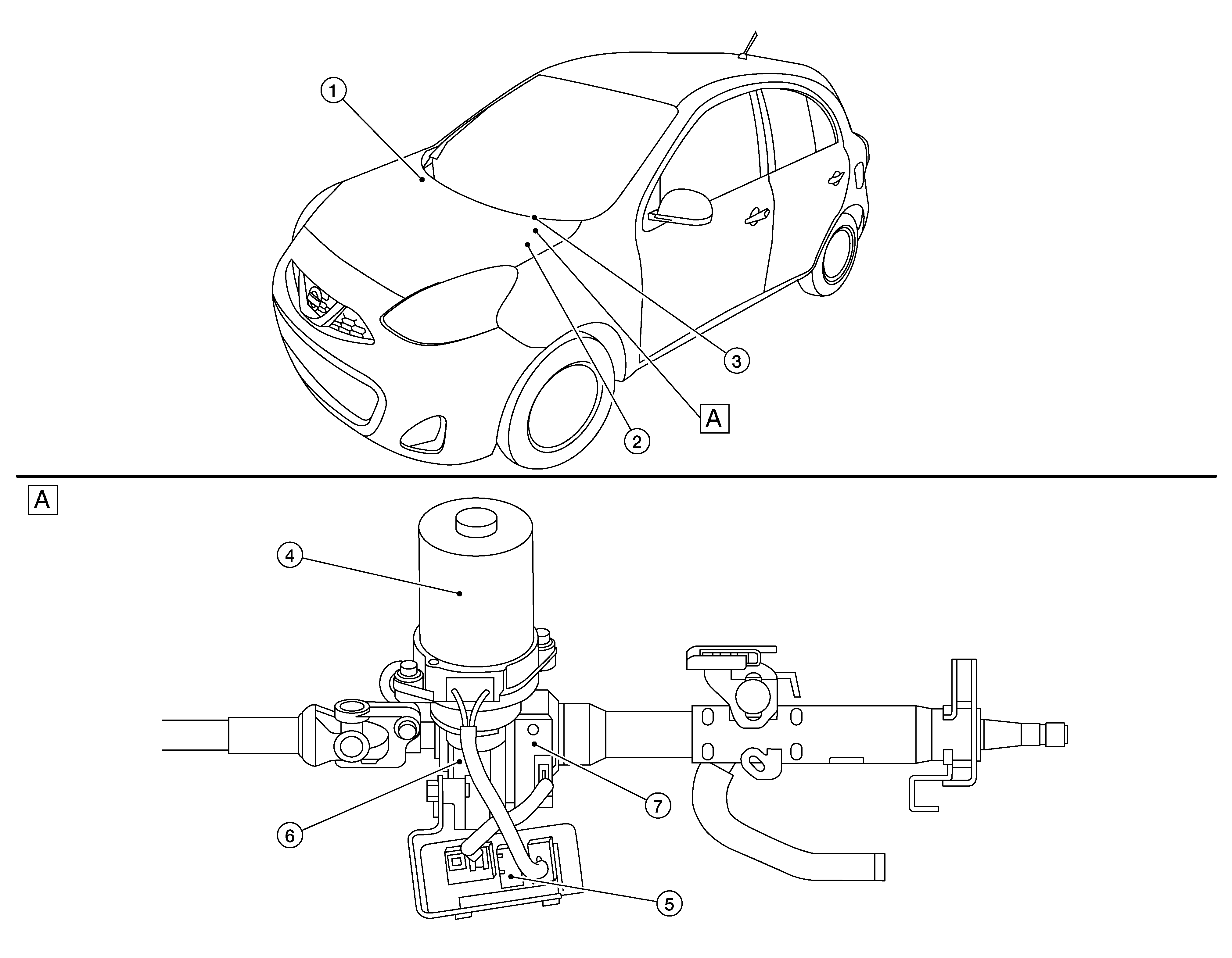 1
3
A
2
A
4
7
6
5