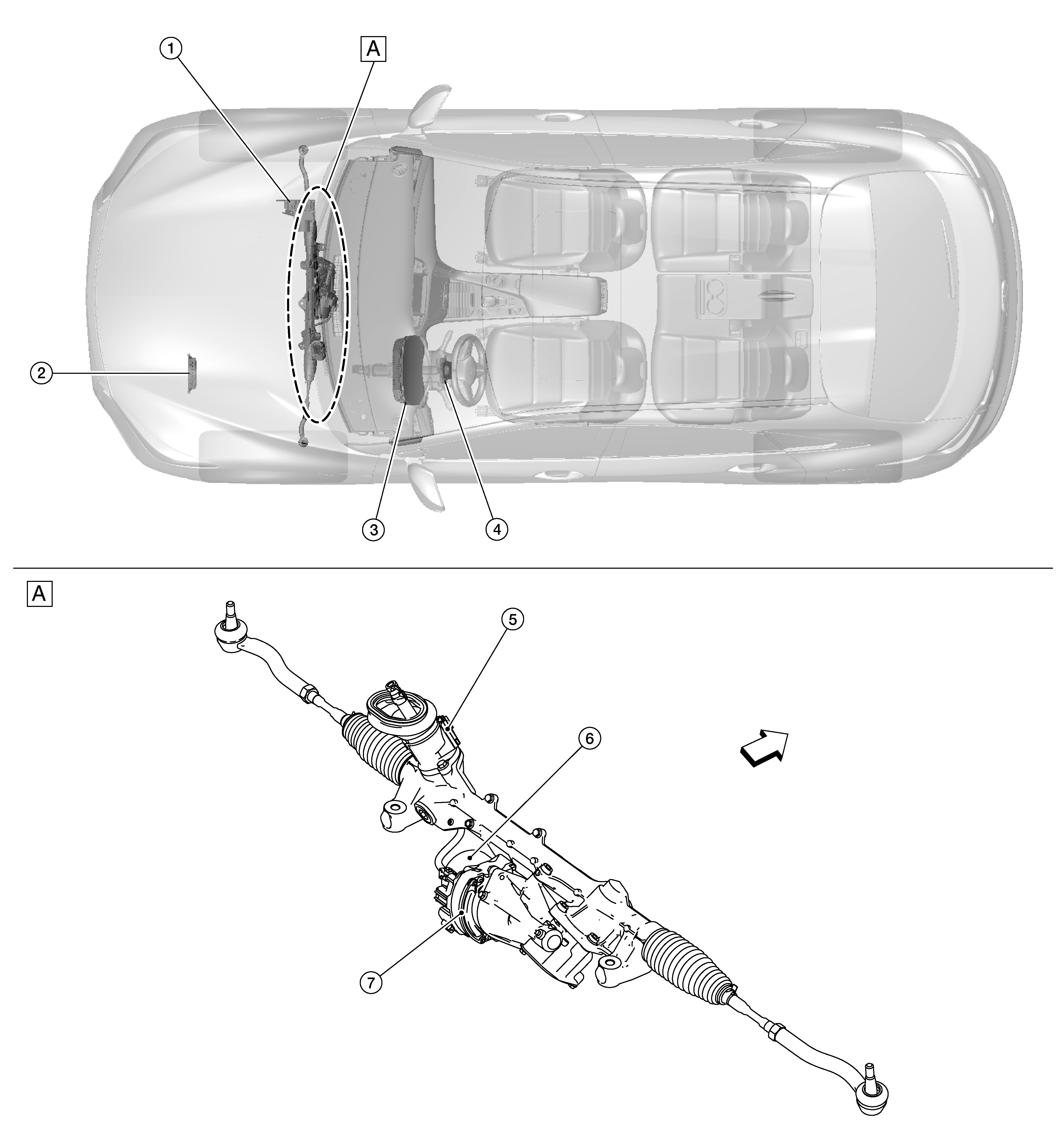 1
A
2
3
4
A
5
6
7