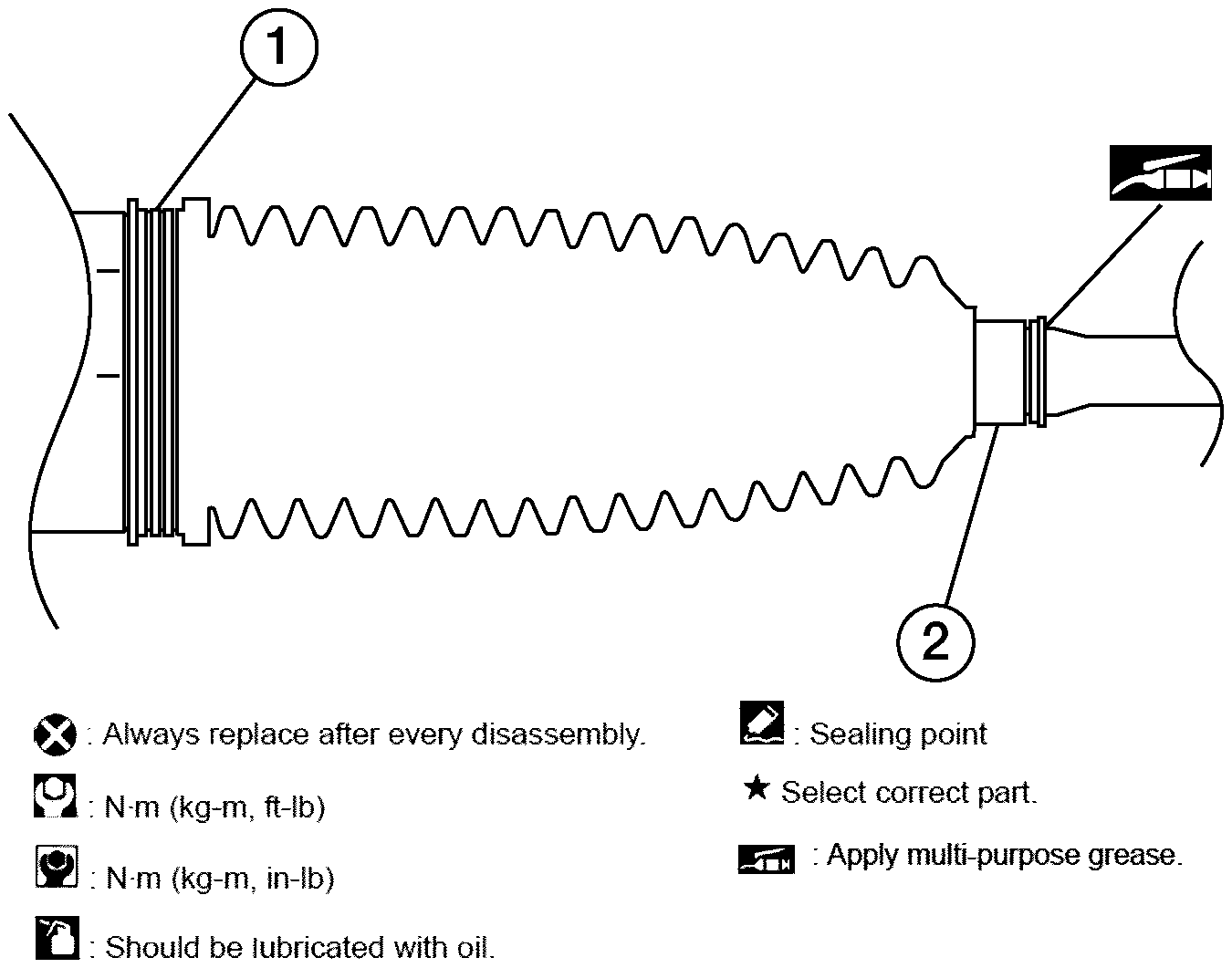 1

2

: Always replace after every disassembly.

: N·m (kg-m, ft-lb)

: N·m (kg-m, in-lb)

: Should be lubricated with oil.

: Sealing point

★ Select correct part.

: Apply multi-purpose grease.