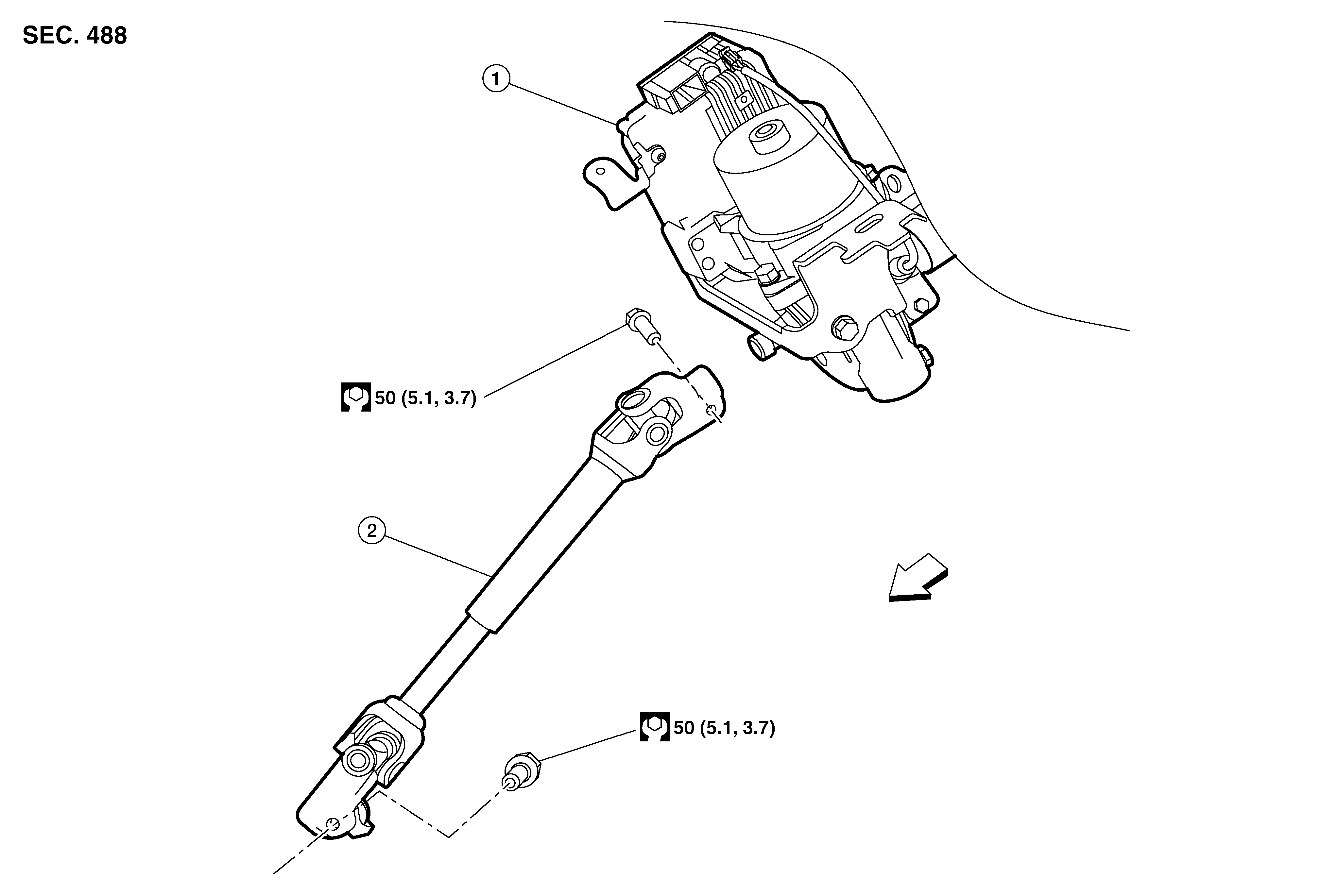 SEC. 488

1

50 (5.1, 3.7)

2

50 (5.1, 3.7)