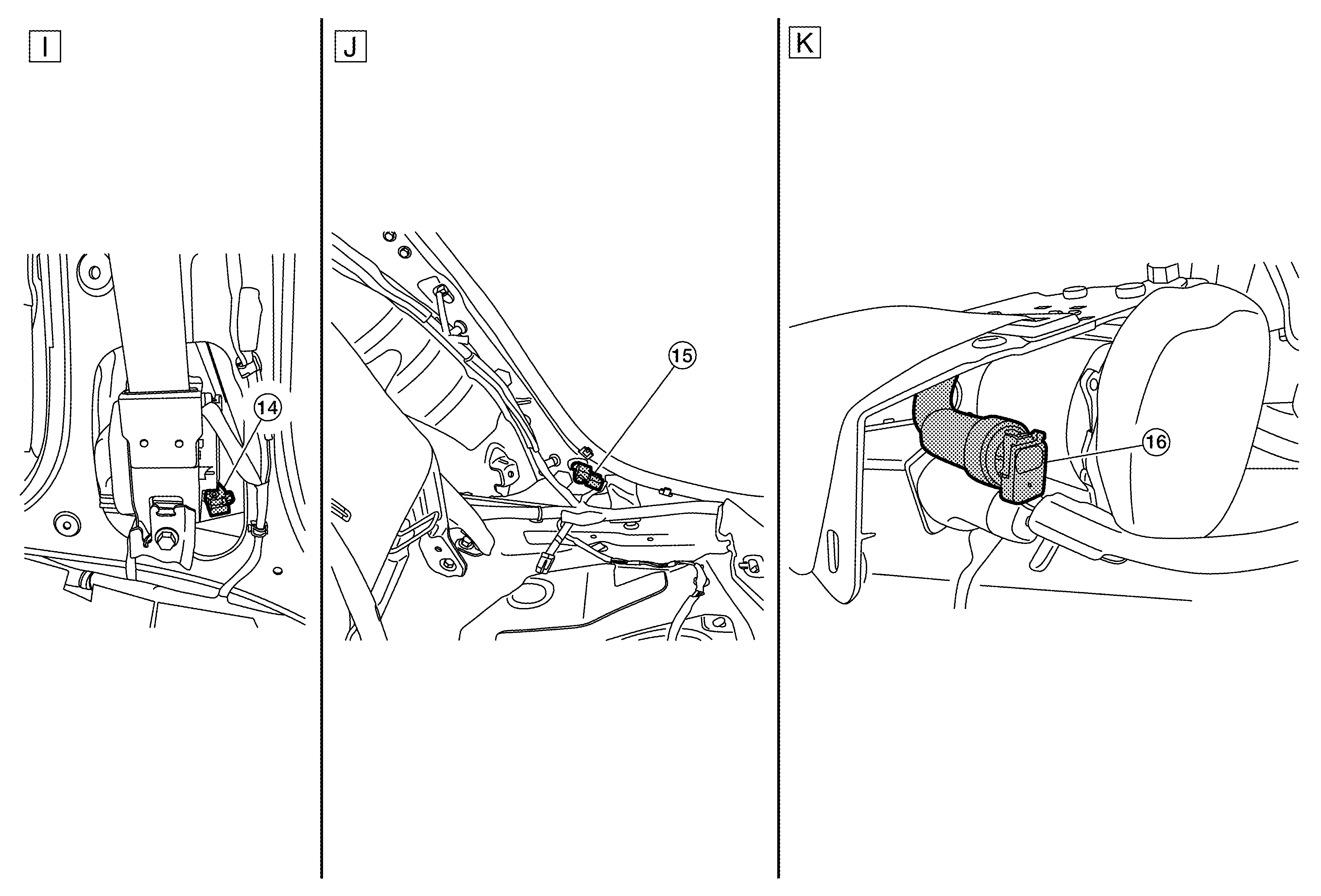 I

14

J

15

K

16