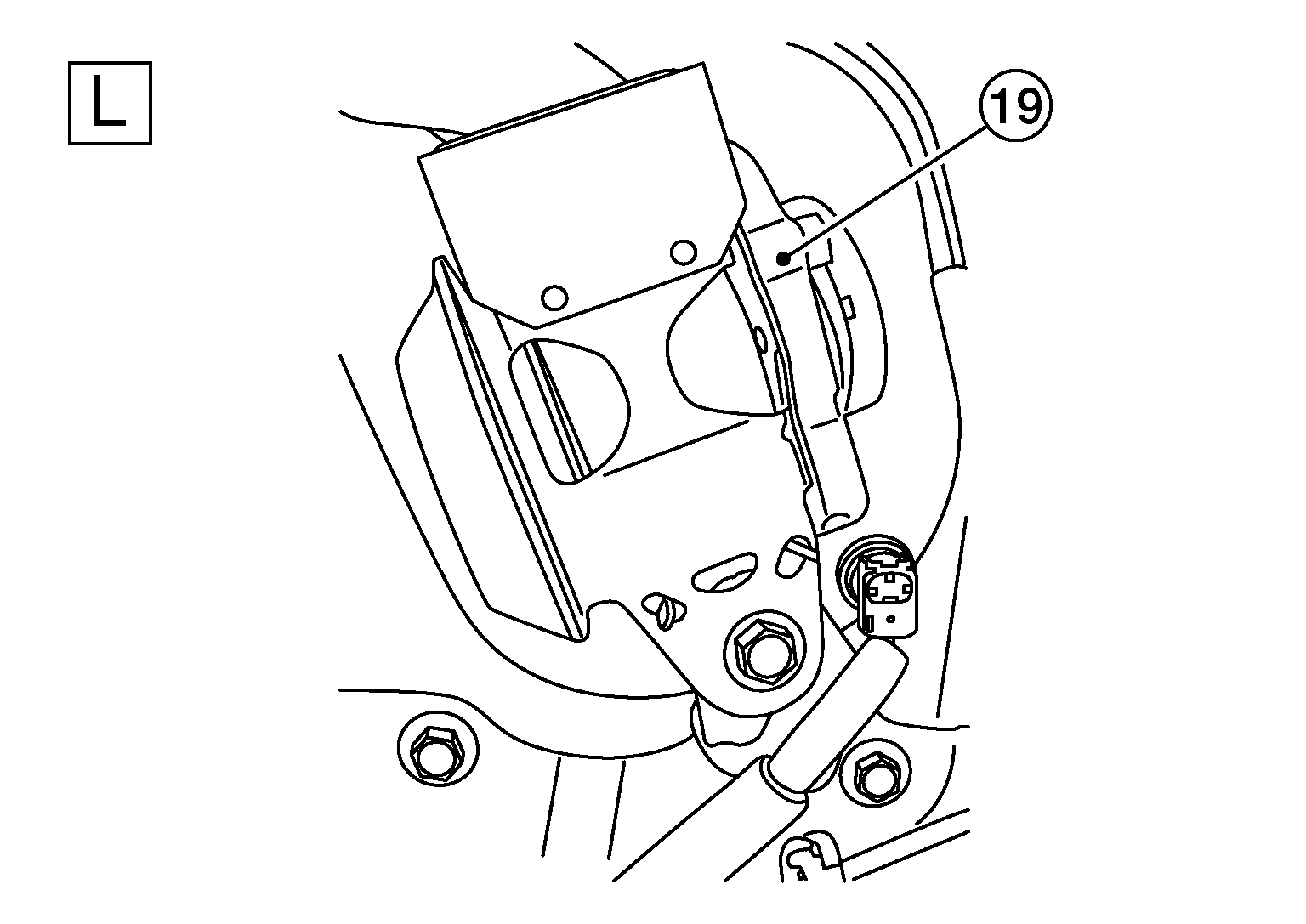 L

19