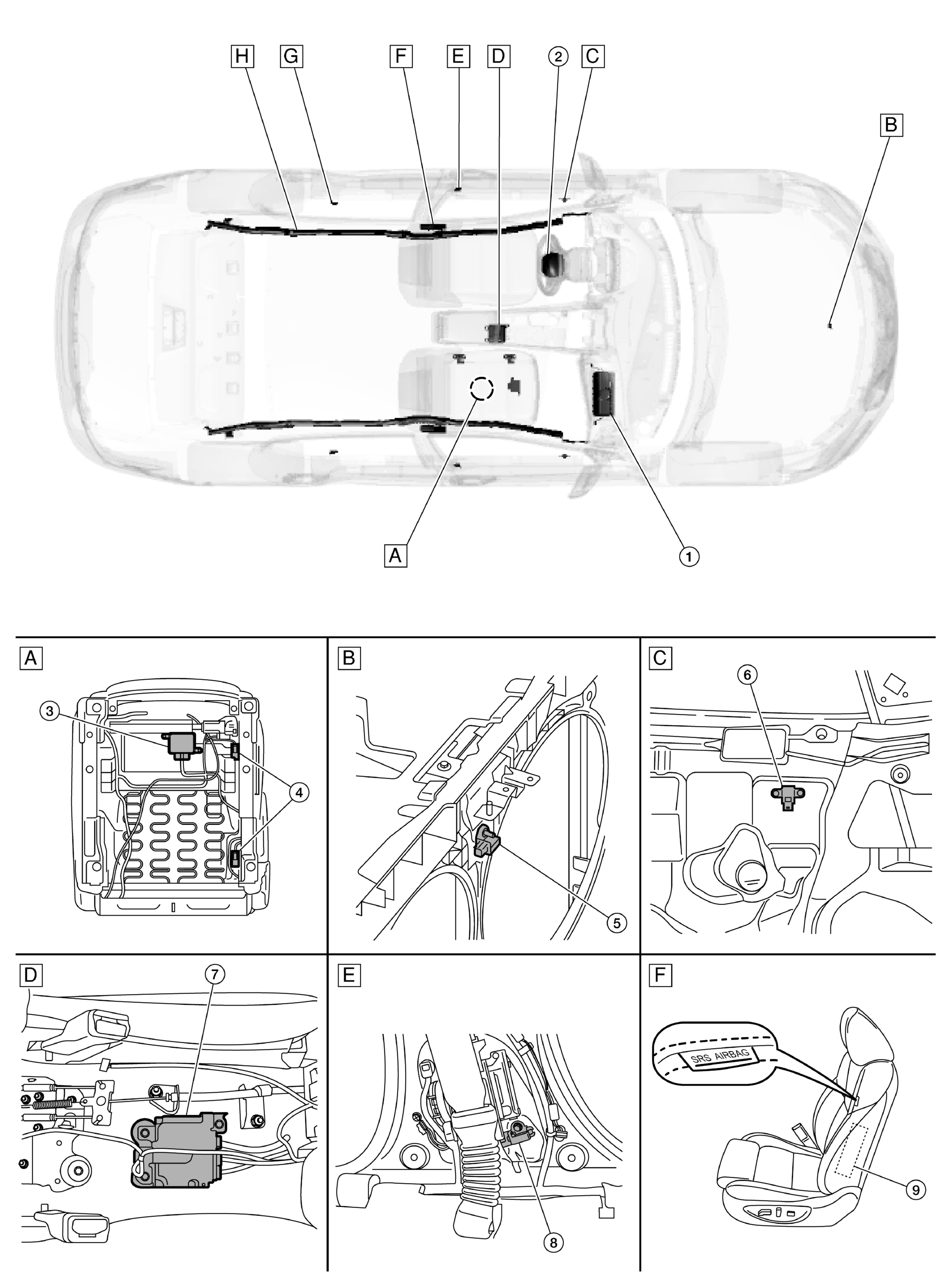 H
G
F
E
D
2
C
B
A
1

A
3
4

B
5

C
6

D
7

E
8

F
SRS AIRBAG
9