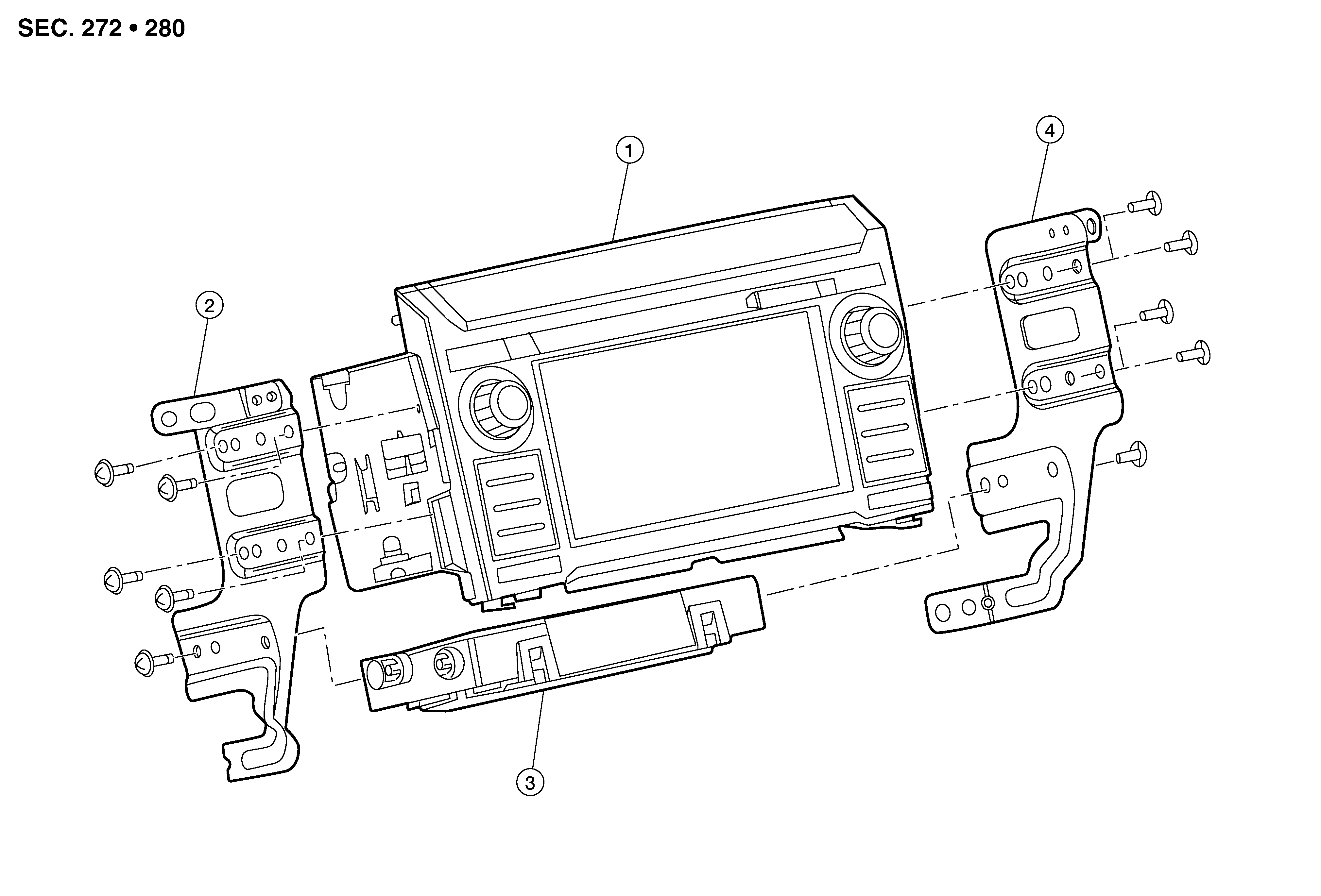 SEC. 272 • 280

1

4

2

3