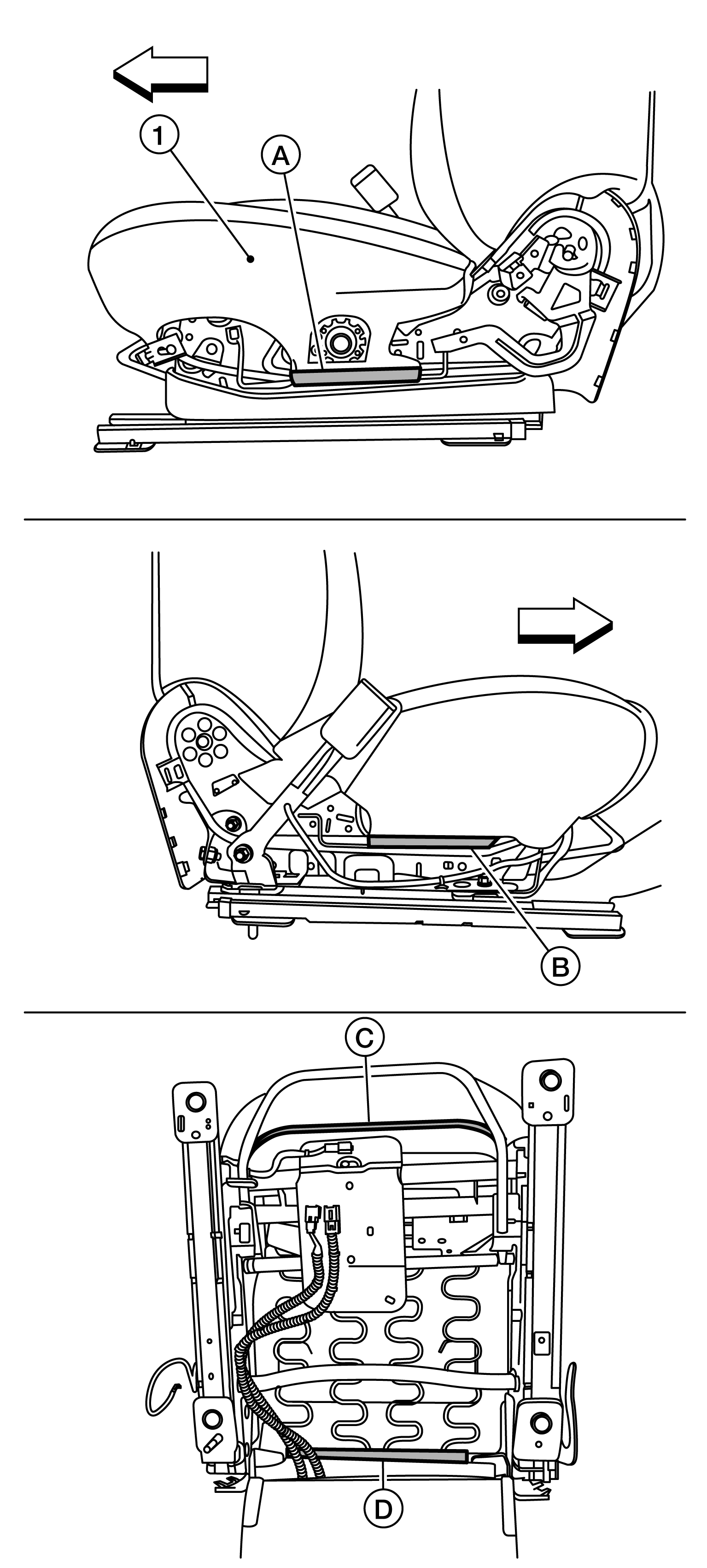 1
A
B
C
D