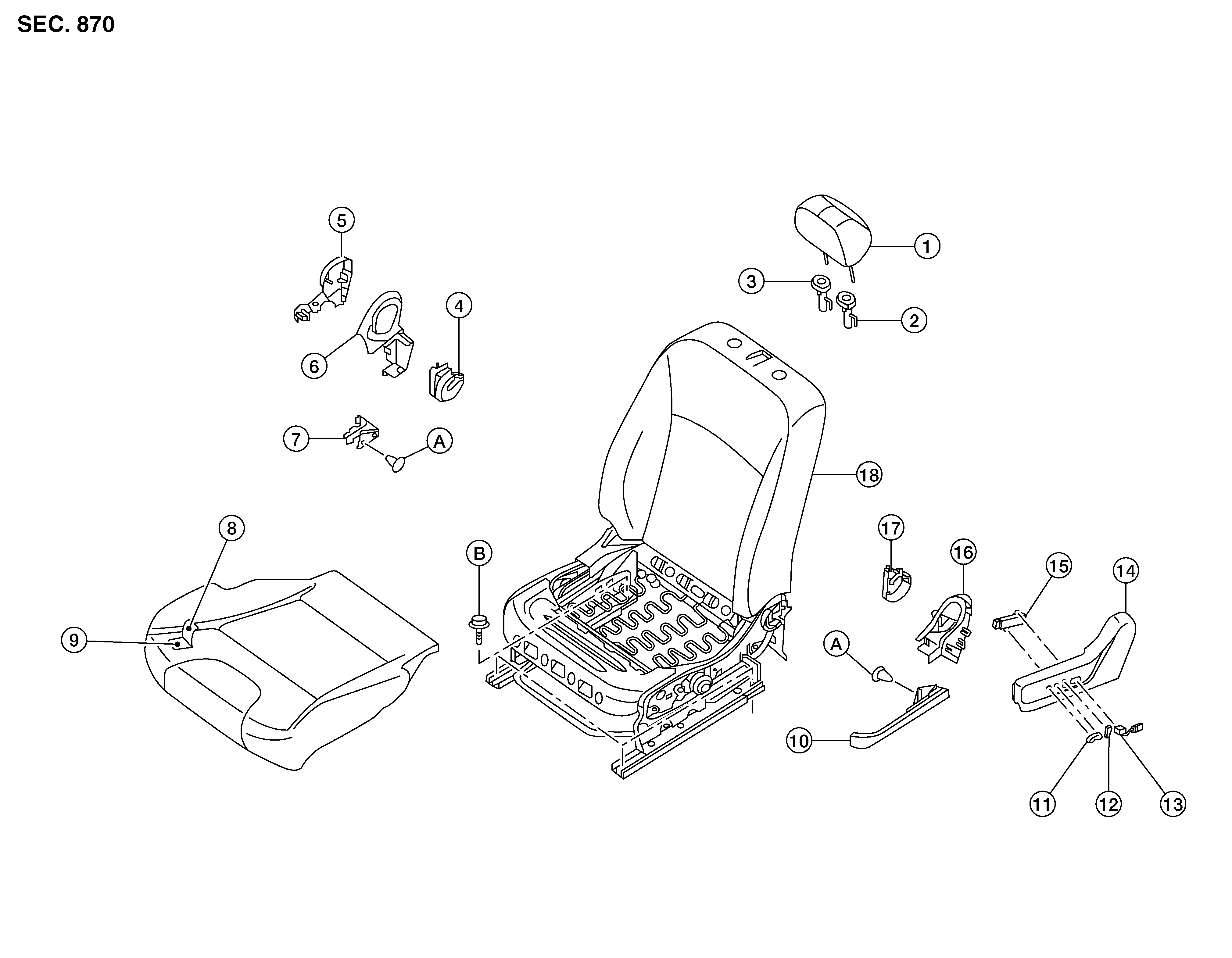 SEC. 870

5

1

3

4

2

6

7

A

18

8

17

B

16

15

14

9

A

10

11

12

13