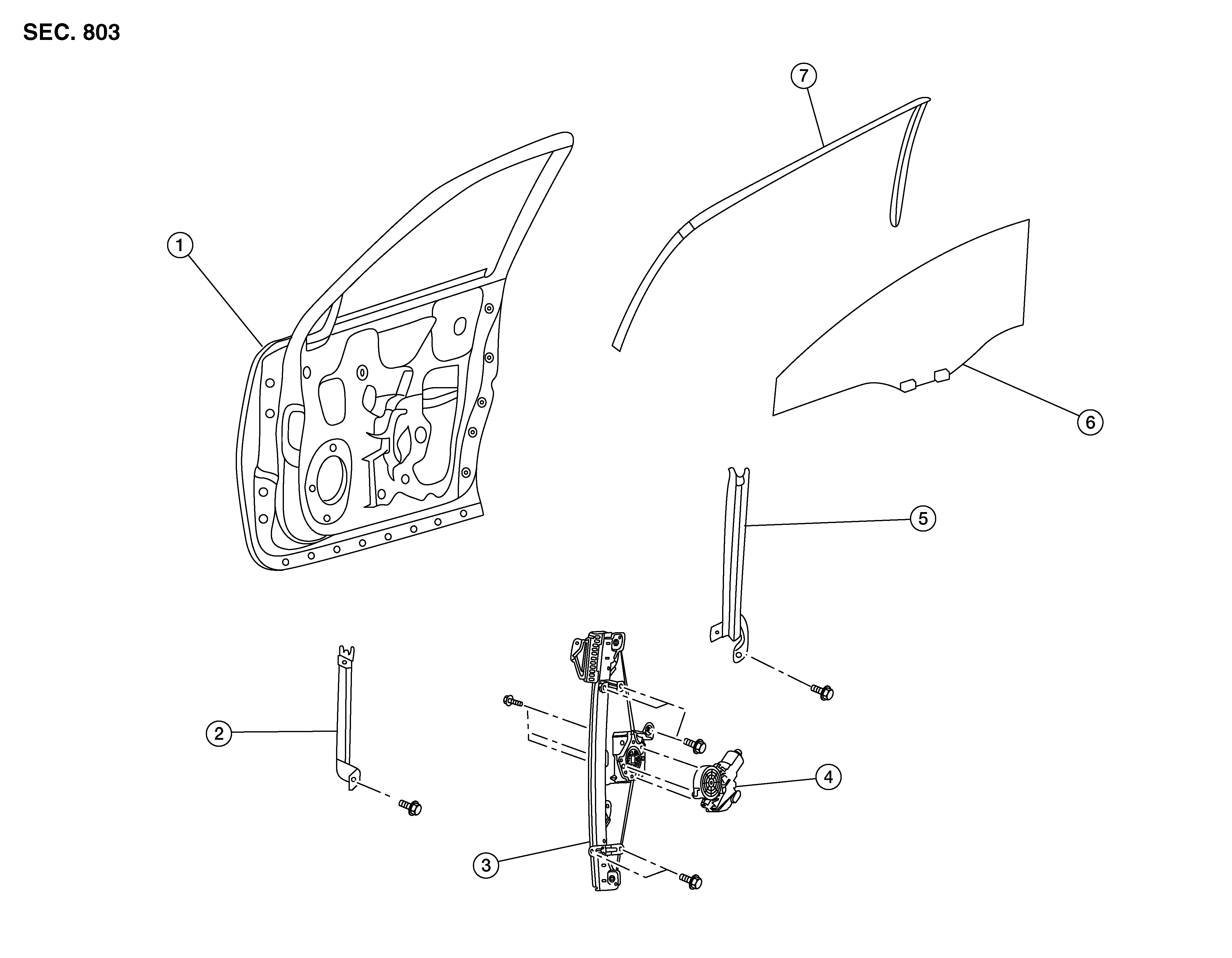 SEC. 803

7

1

6

5

2

4

3