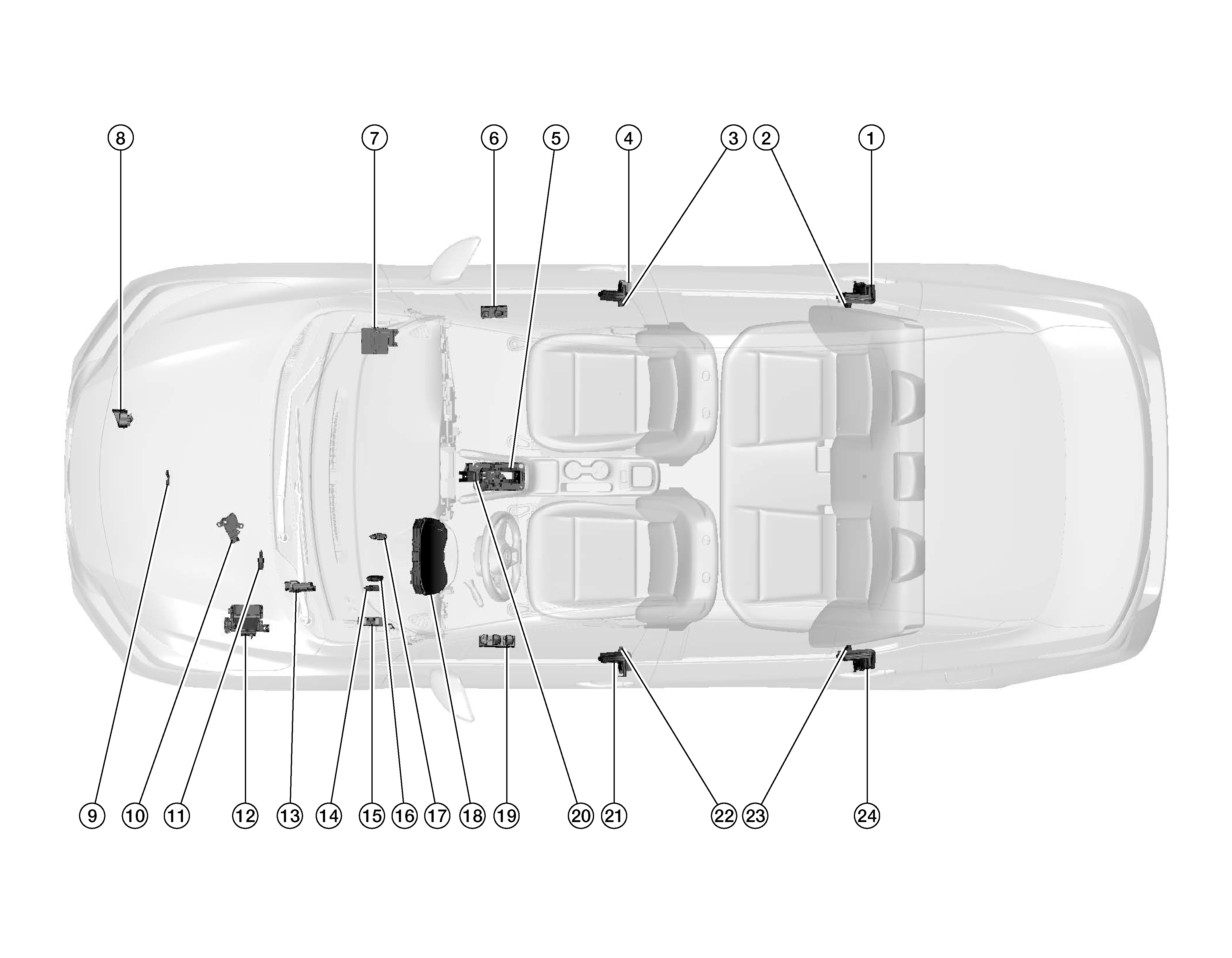 8
7
6
5
4
3
2
1
9
10
11
12
13
14
15
16
17
18
19
20
21
22
23
24