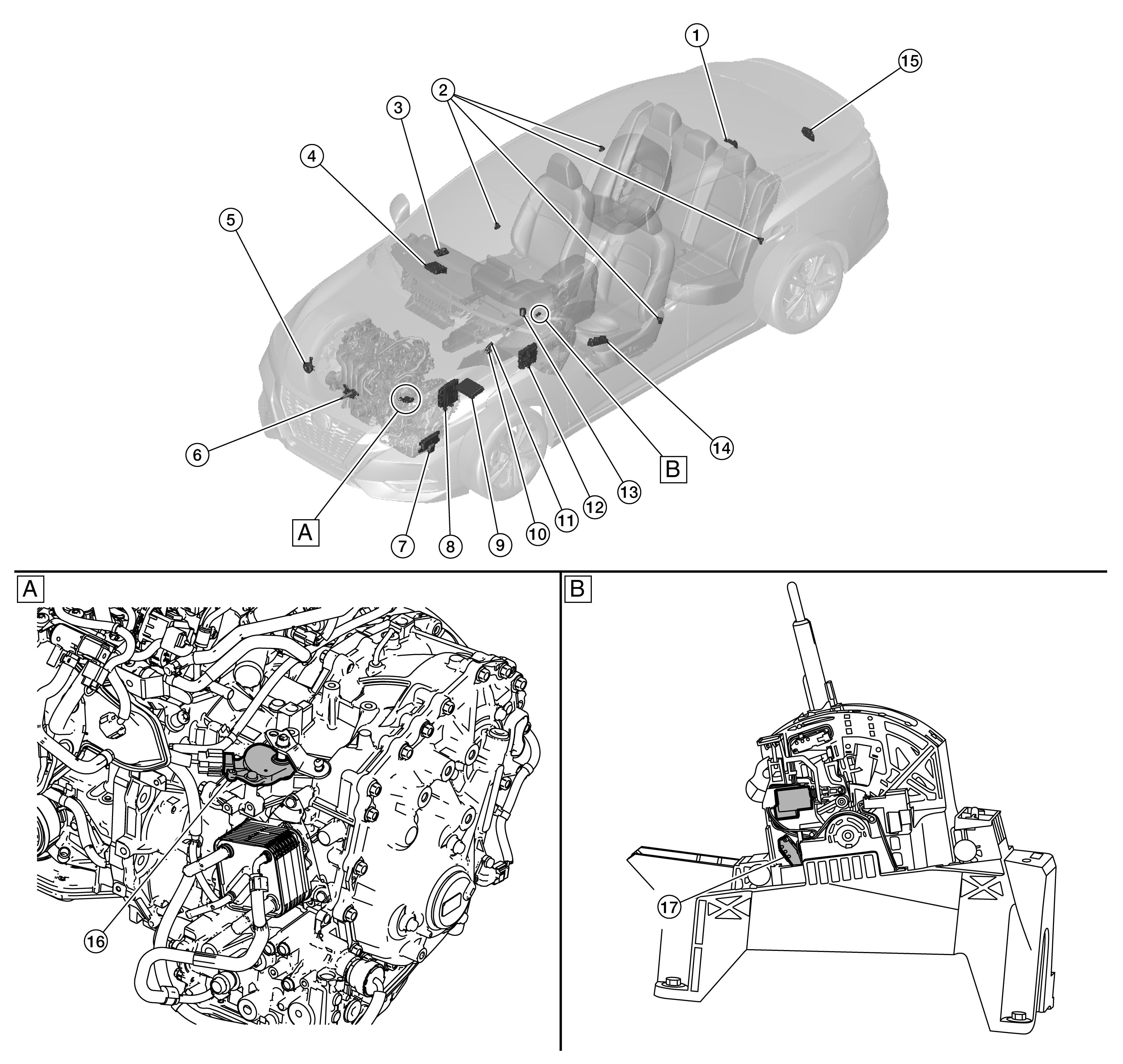 1
15
2
3
4
5
6
A
7
8
9
10
11
12
13
B
14

A
16

B
17