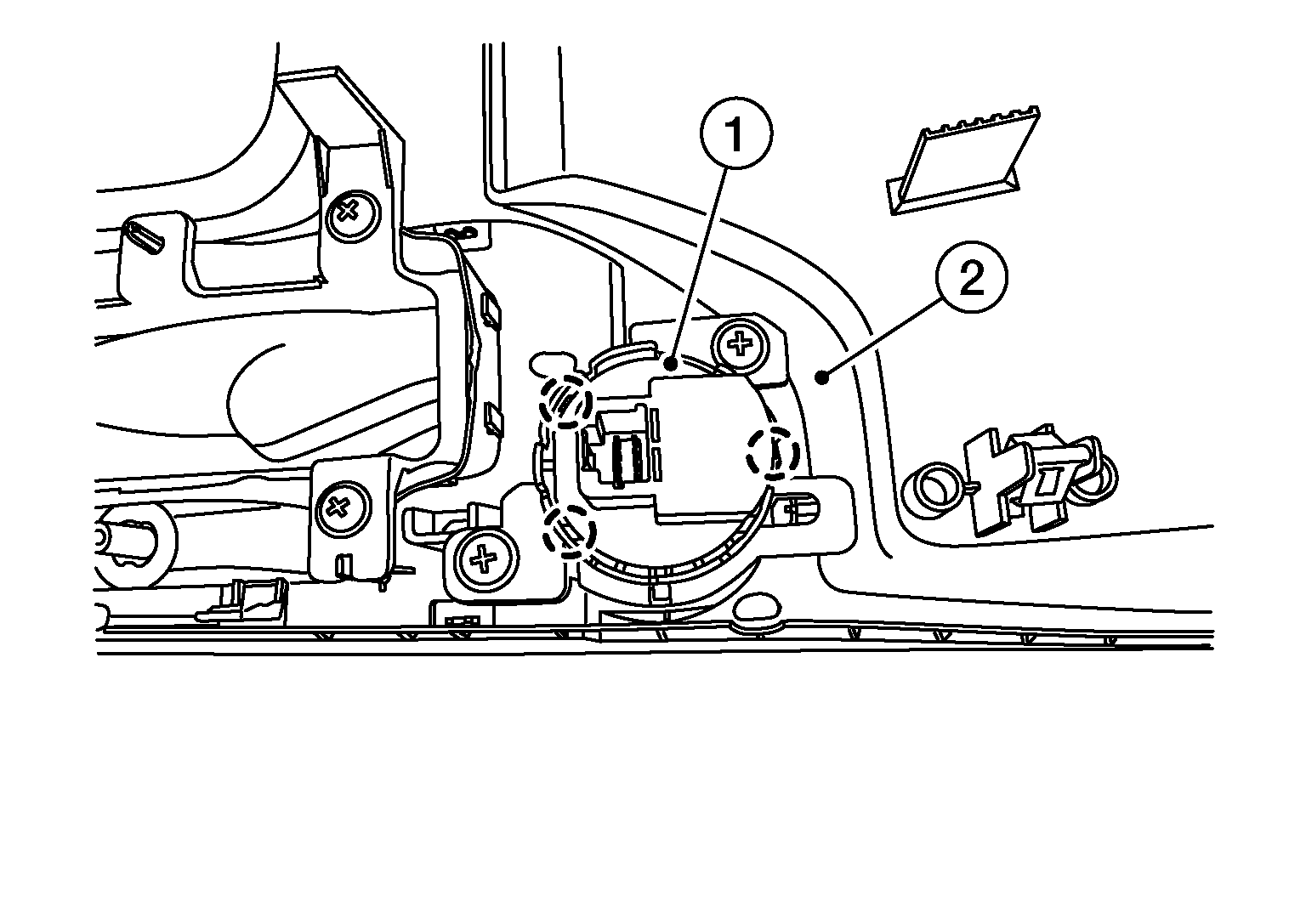 1
2