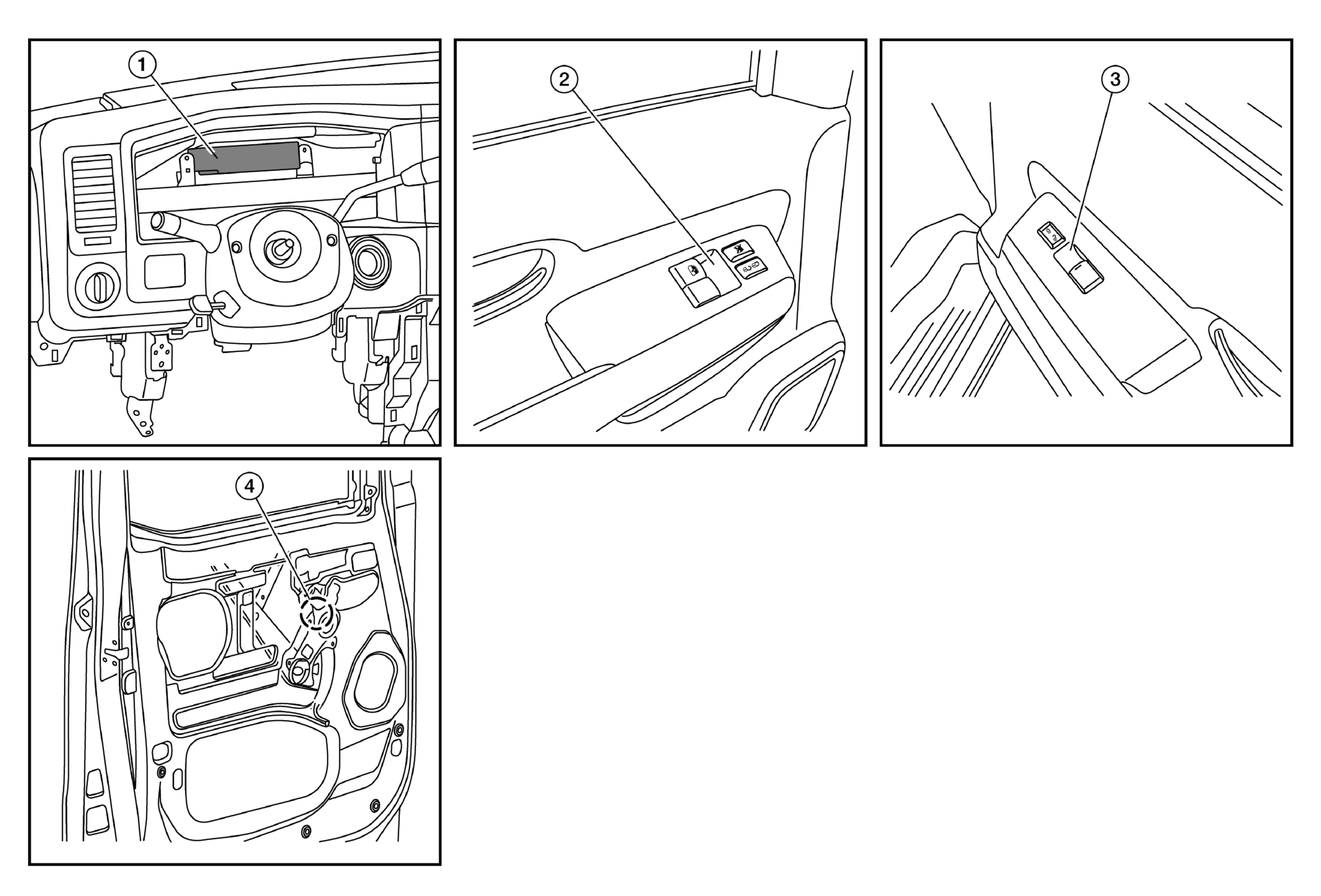 1
2
3
4