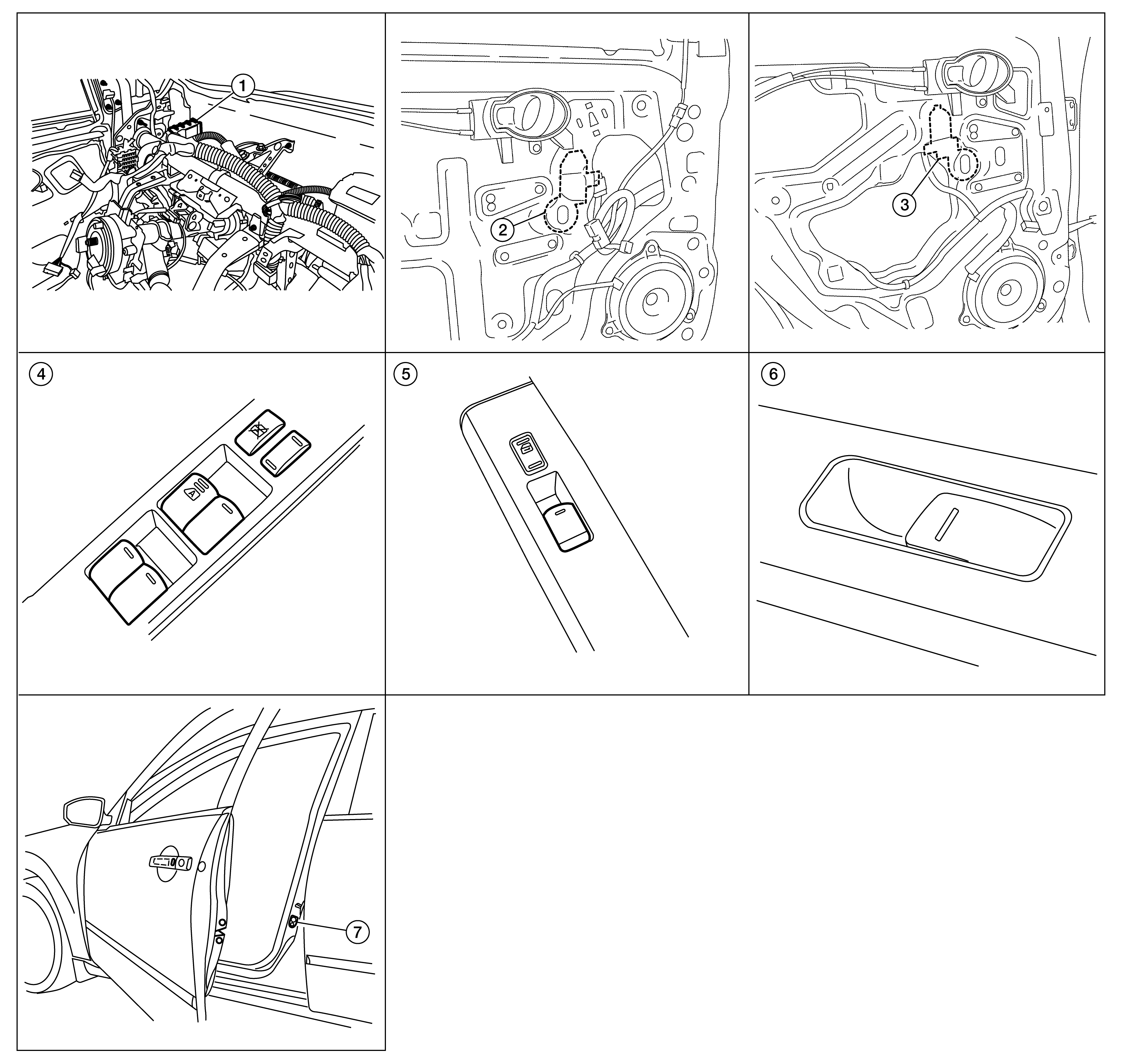 1

2

3

4

5

6

7