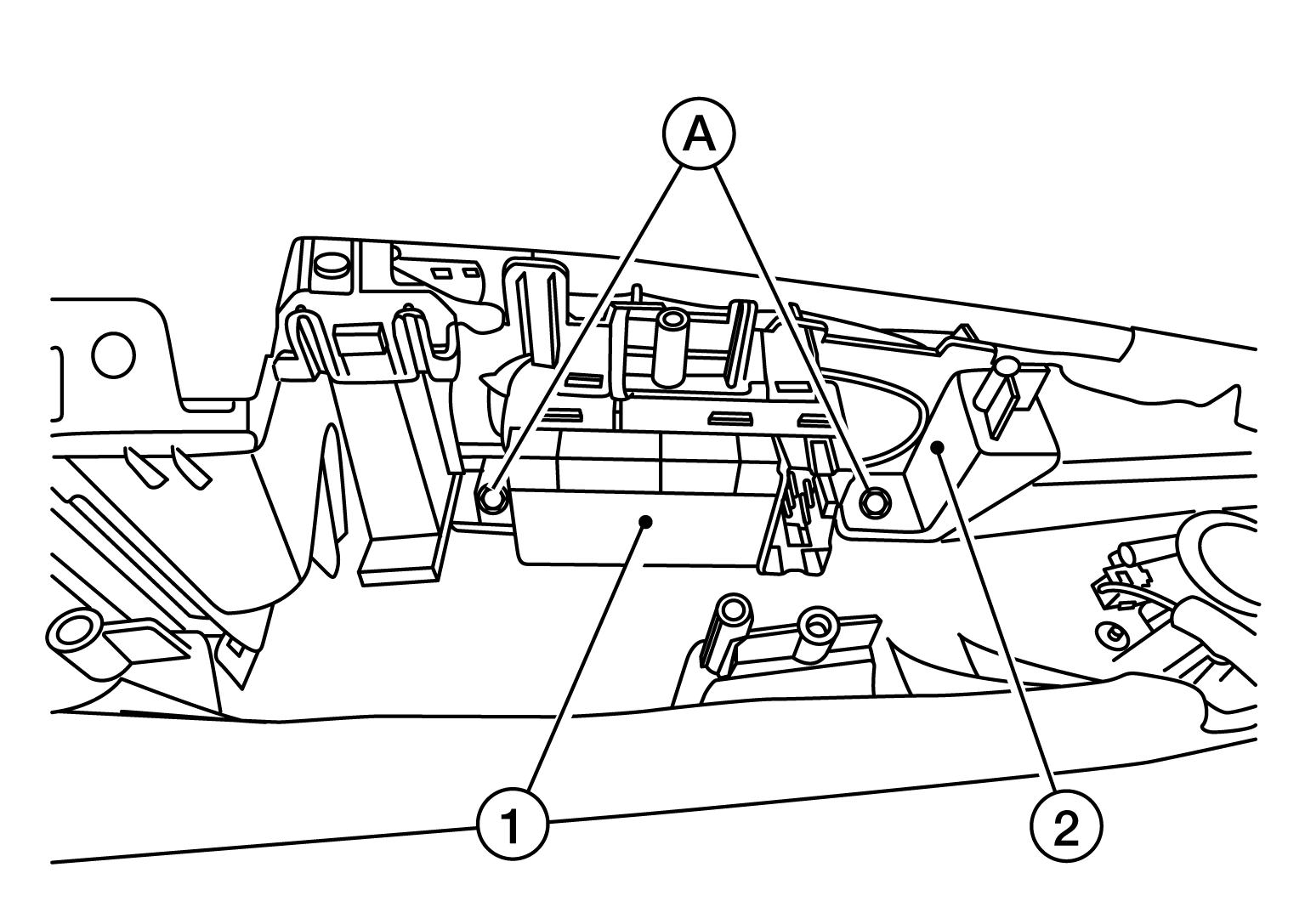 A

1

2