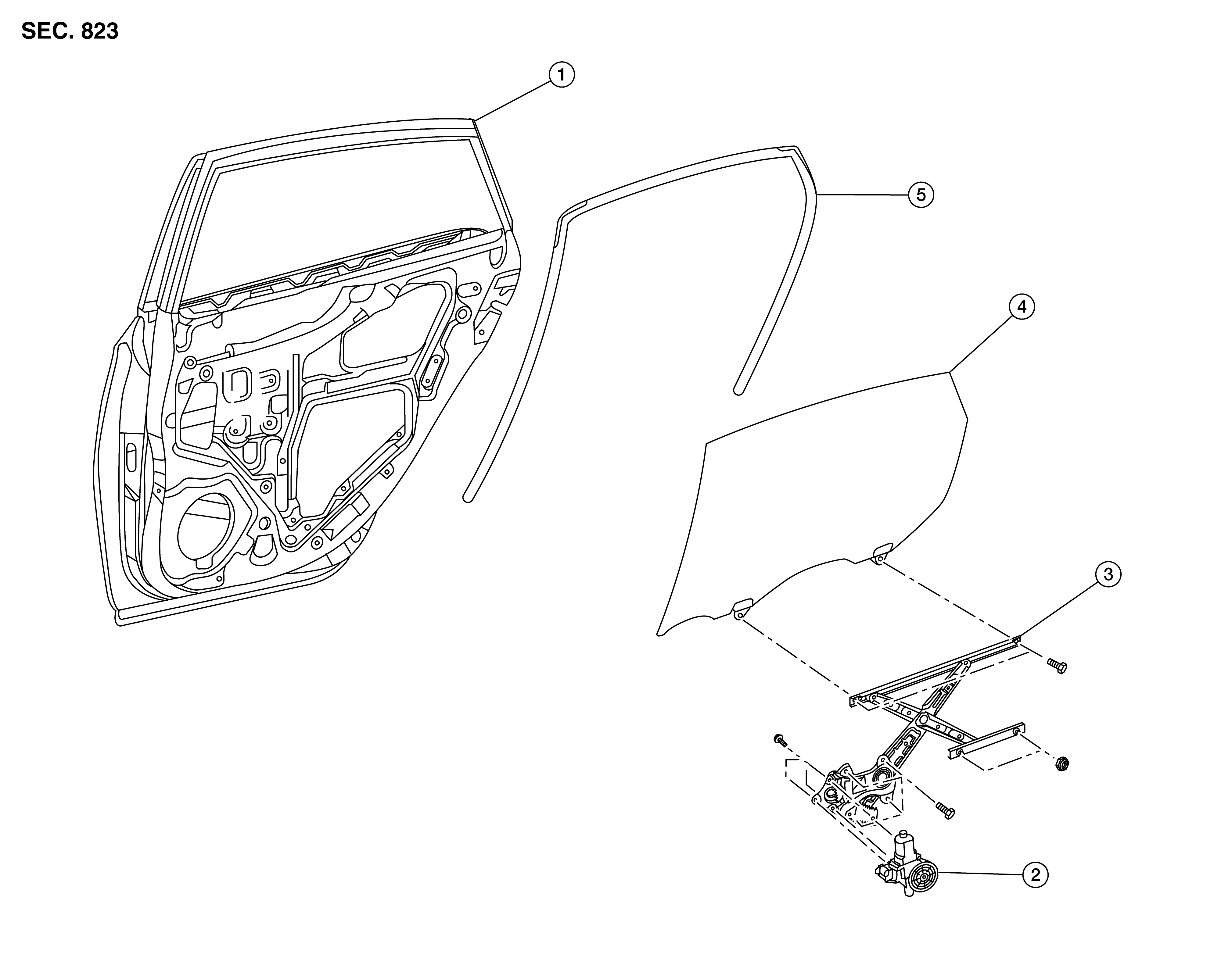 SEC. 823

1

5

4

3

2