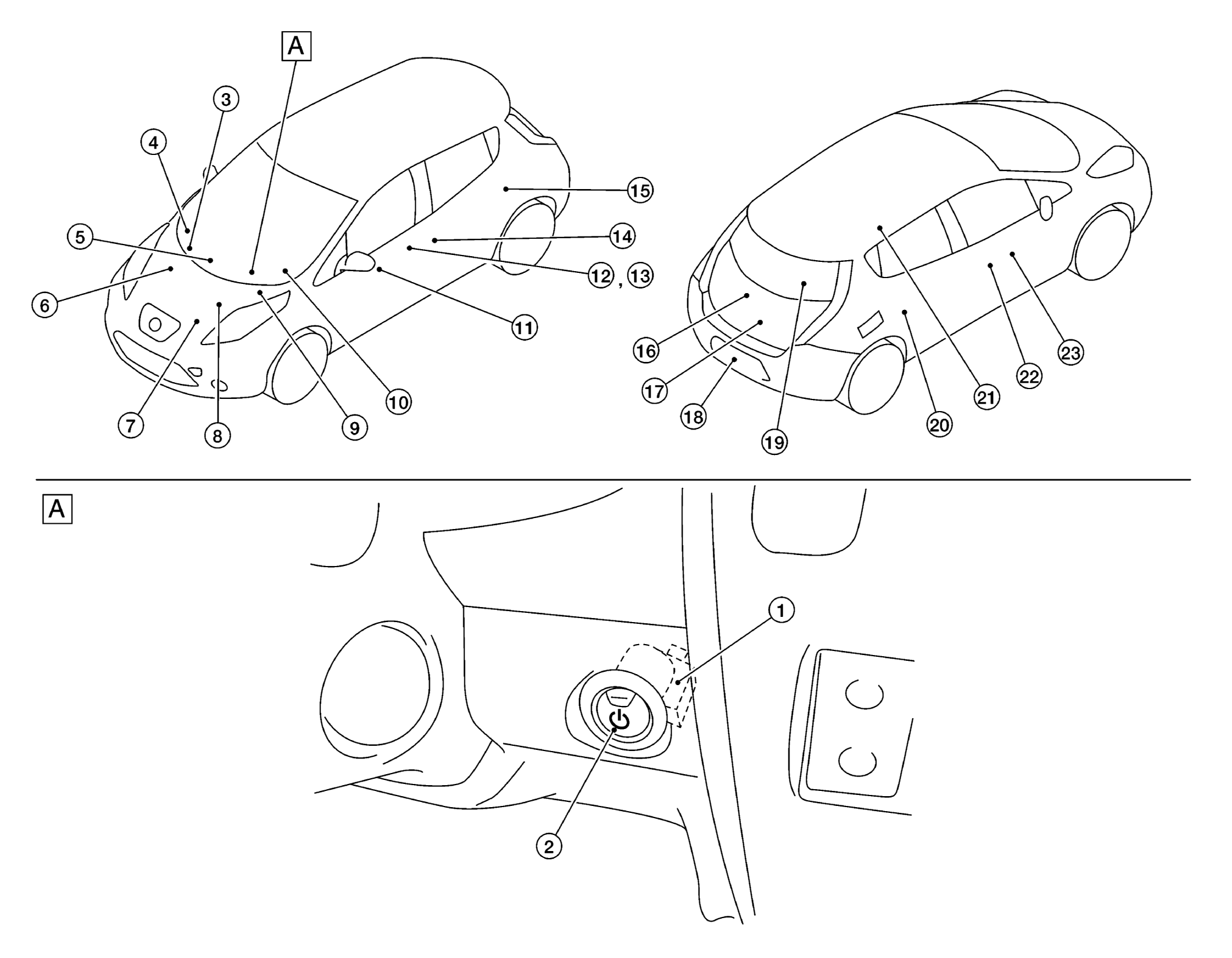 A

3
4
5
6
7
8
9
10
11
12, 13
14
15

16
17
18
19
20
21
22
23

A

1
2