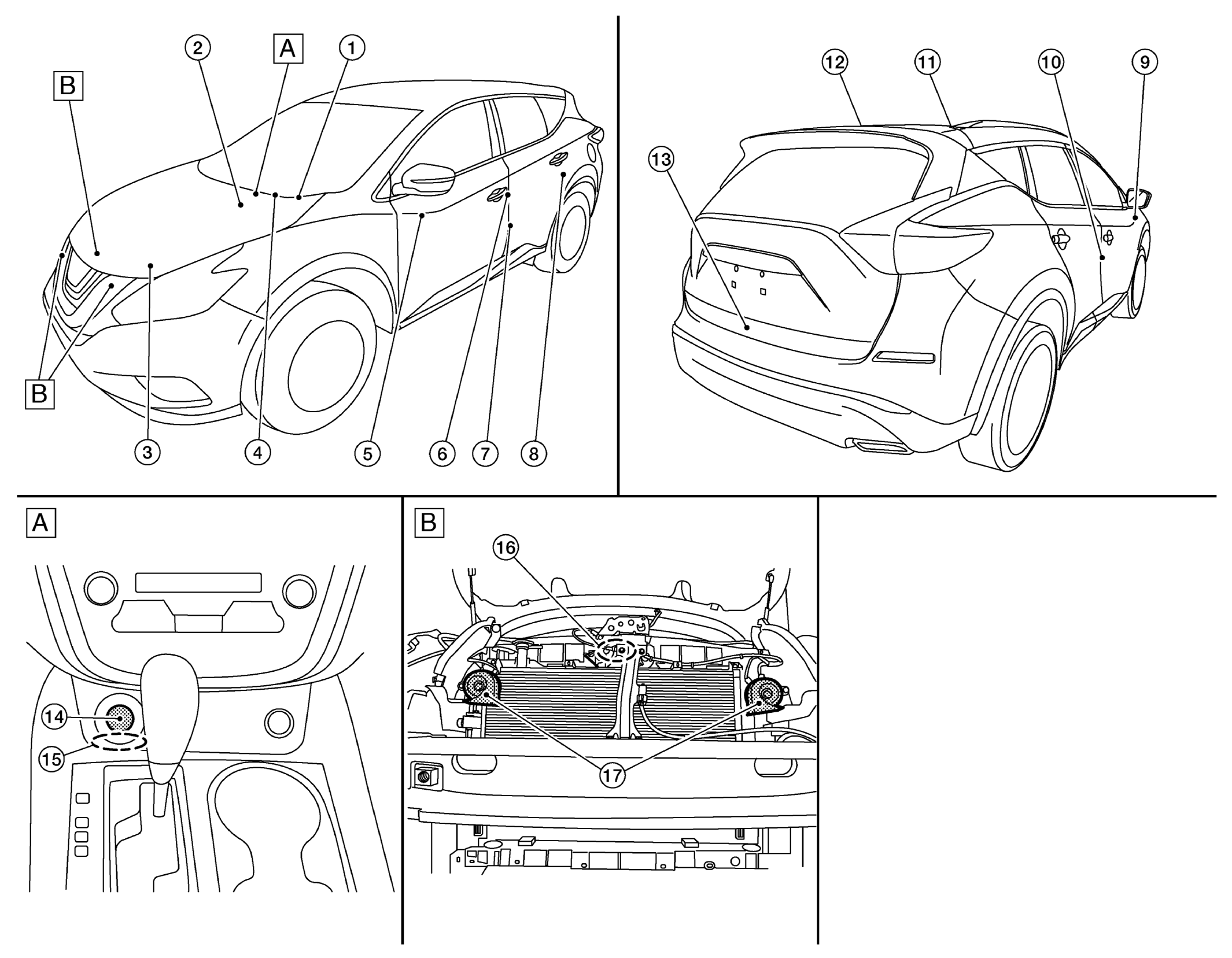 B
2
A
1
B
3
4
5
6
7
8
12
11
10
9
13
A
14
15
B
16
17